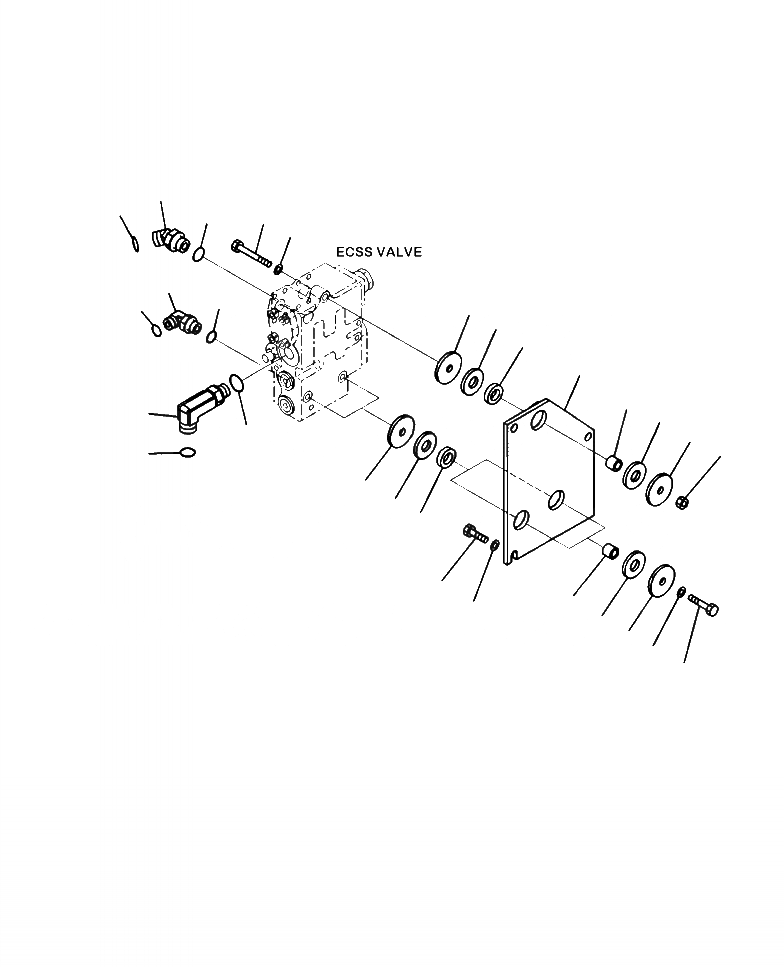 ECSS VALVE