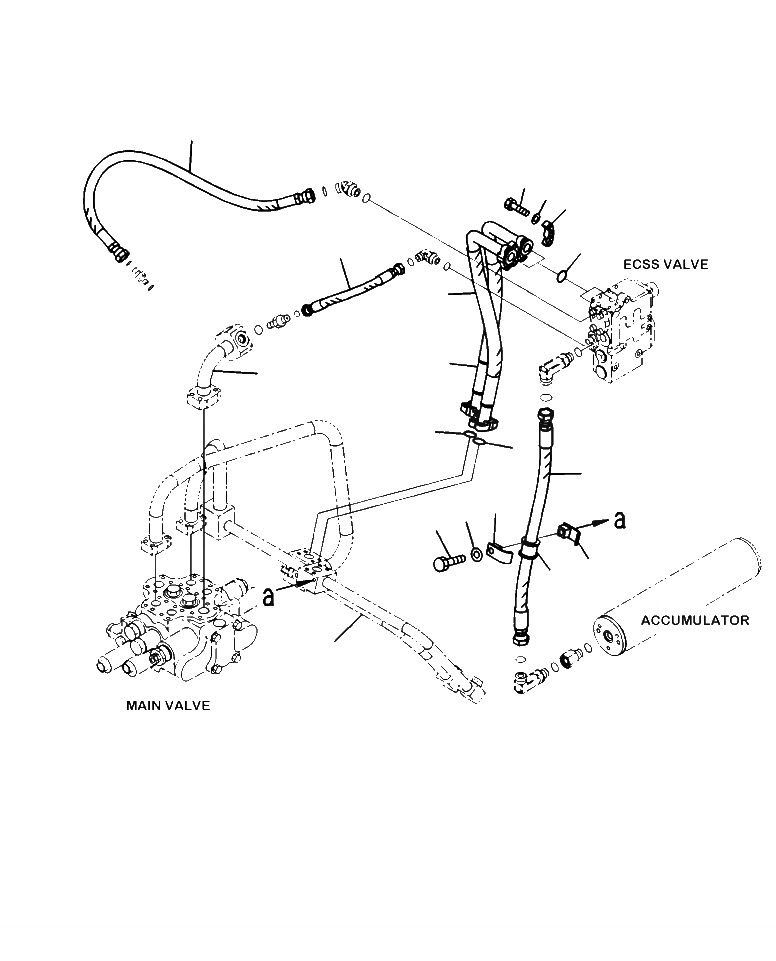 ECSS VALVE

a

a

ACCUMULATOR

MAIN VALVE