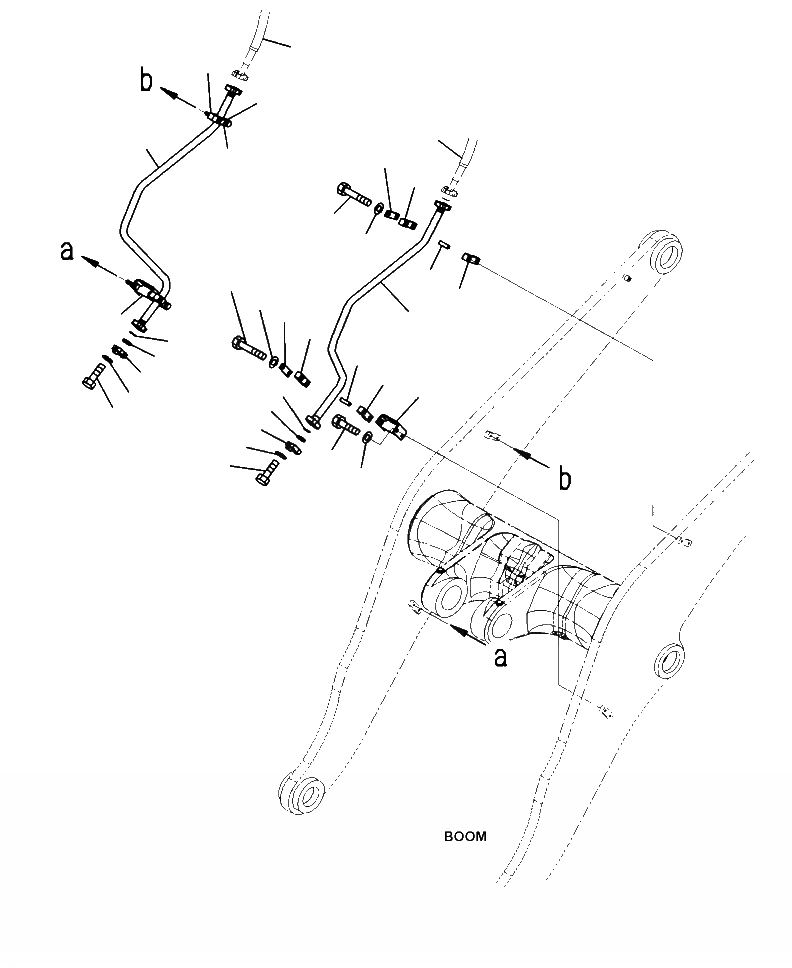 b
a
b
a
BOOM