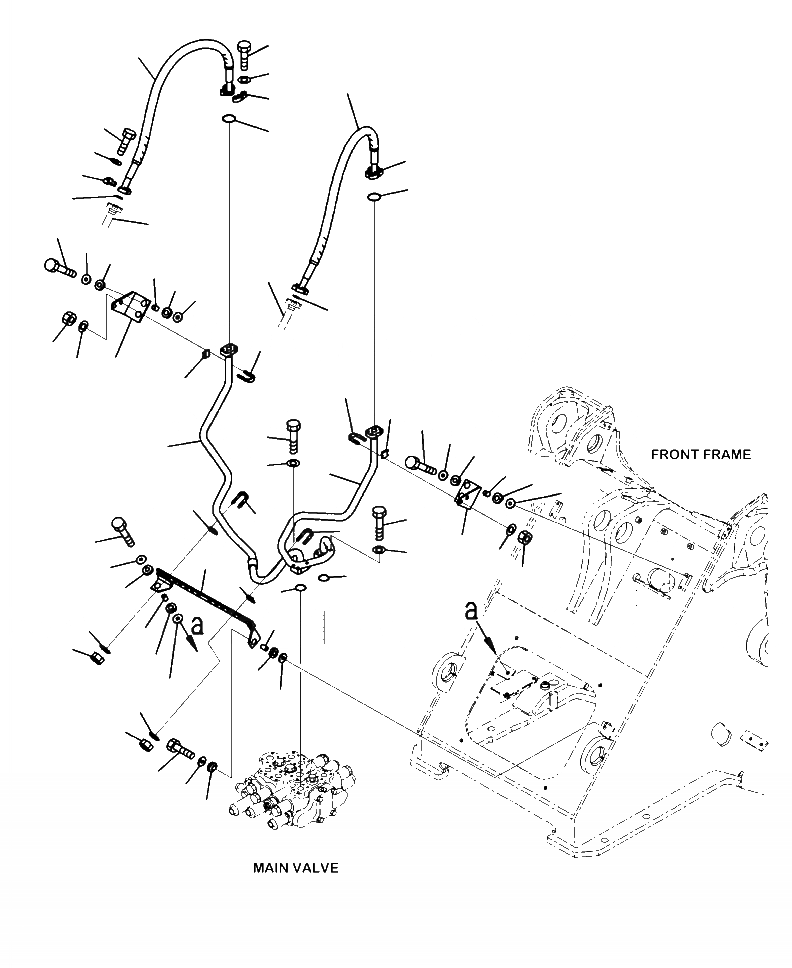 FRONT FRAME

a

a

MAIN VALVE