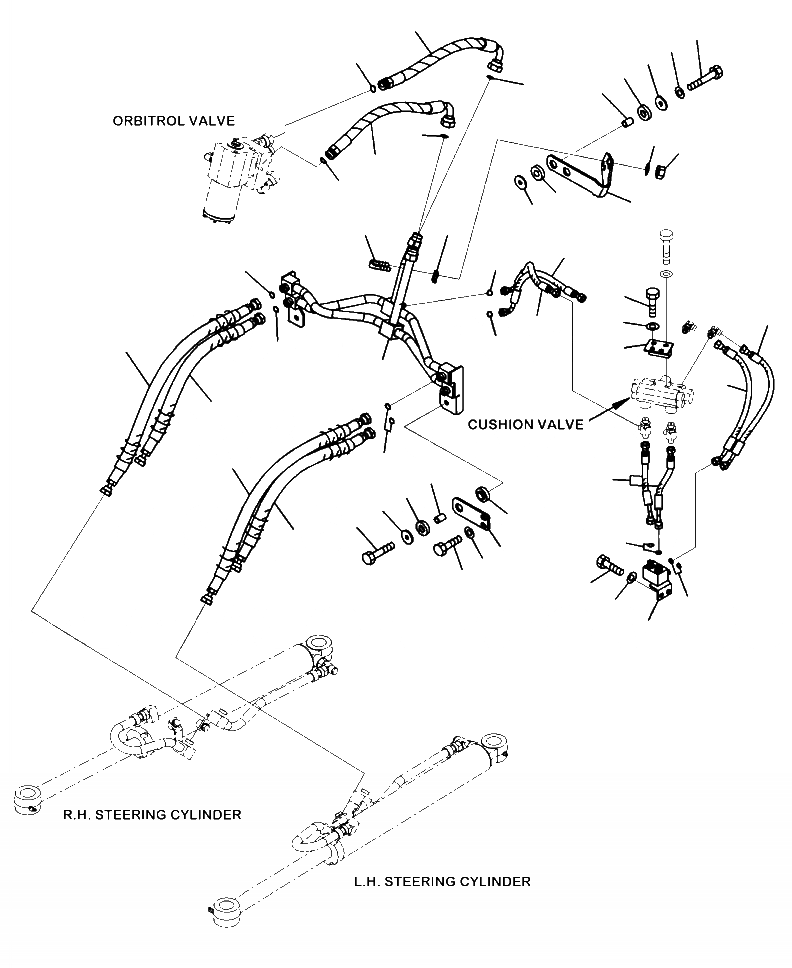 ORBITROL VALVE

CUSHION VALVE

R.H. STEERING CYLINDER

L.H. STEERING CYLINDER