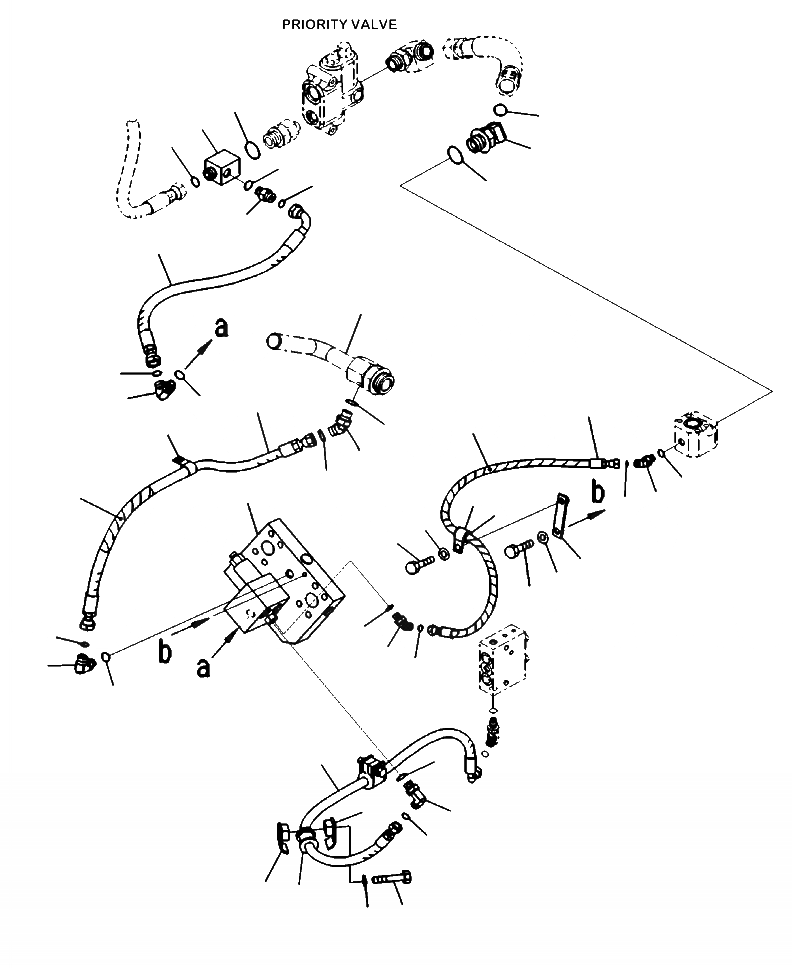 PRIORITY VALVE

a

b

b

a