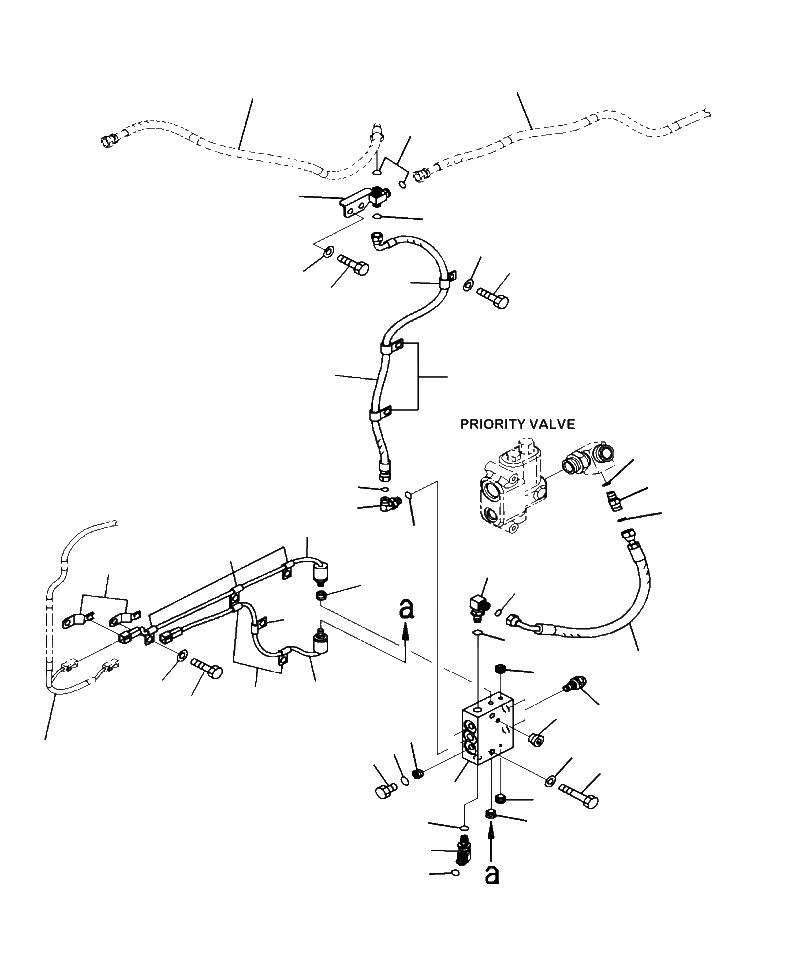 PRIORITY VALVE

a

a