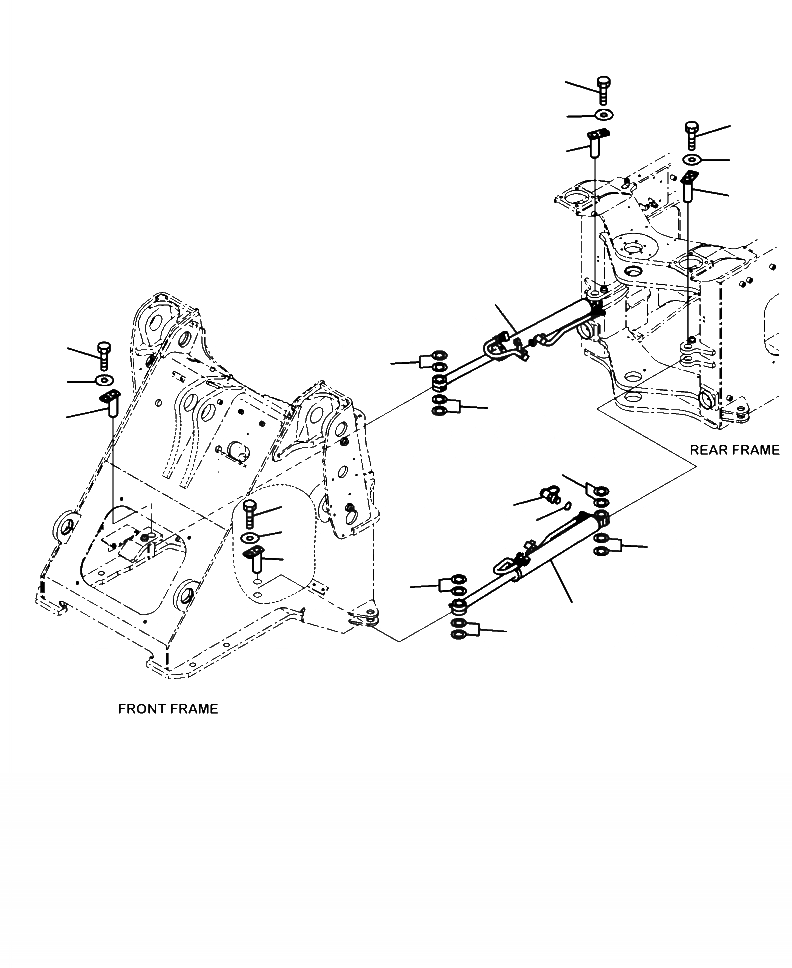 REAR FRAME

FRONT FRAME