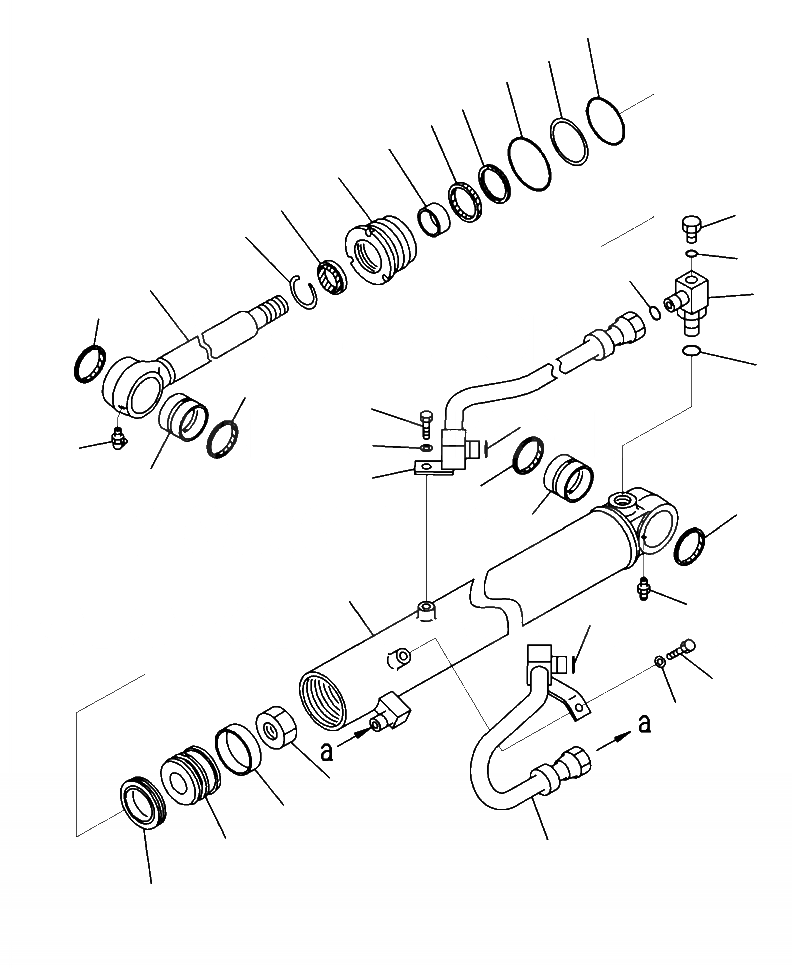 a
a