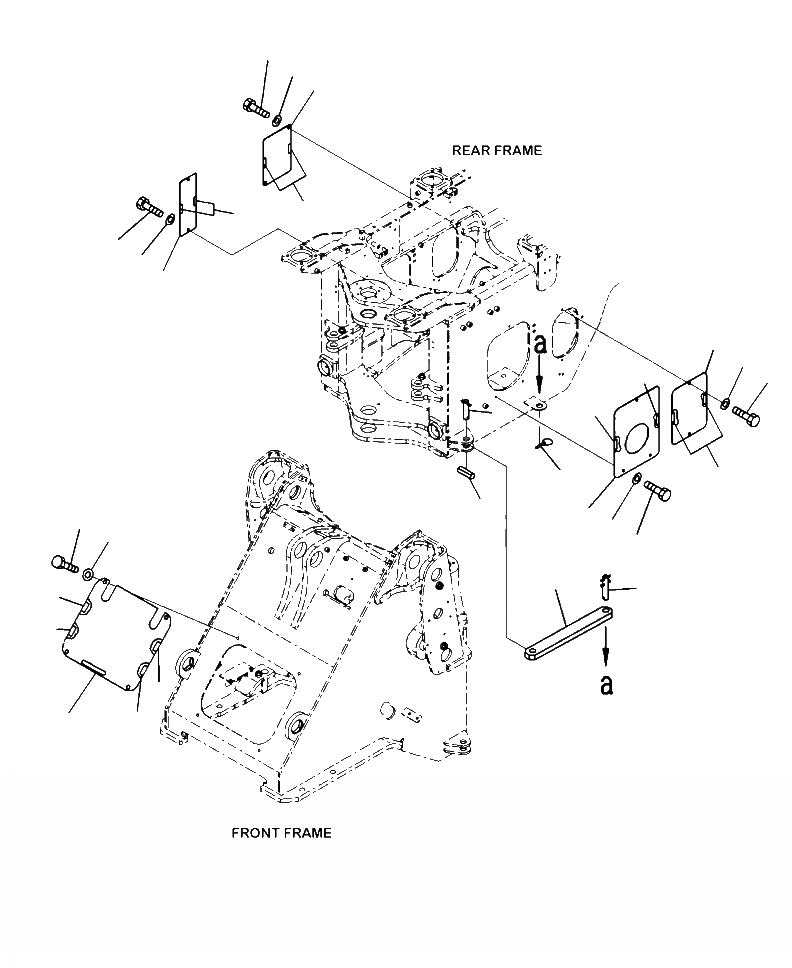 REAR FRAME

a

a

FRONT FRAME