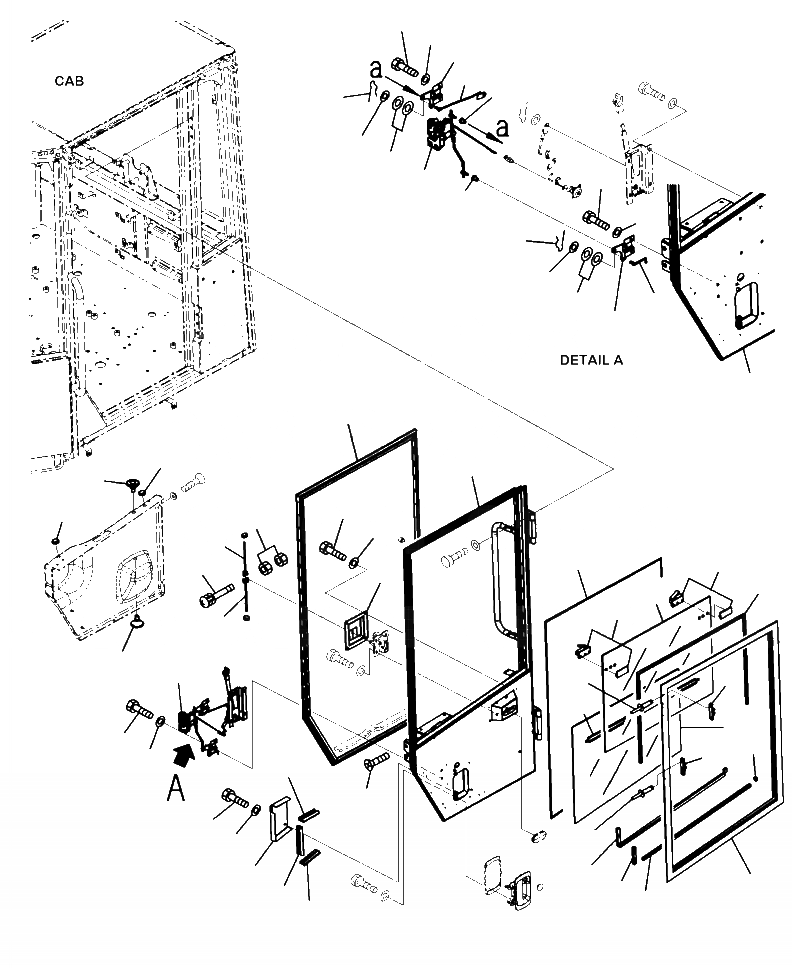 CAB

a

a

DETAIL A

A