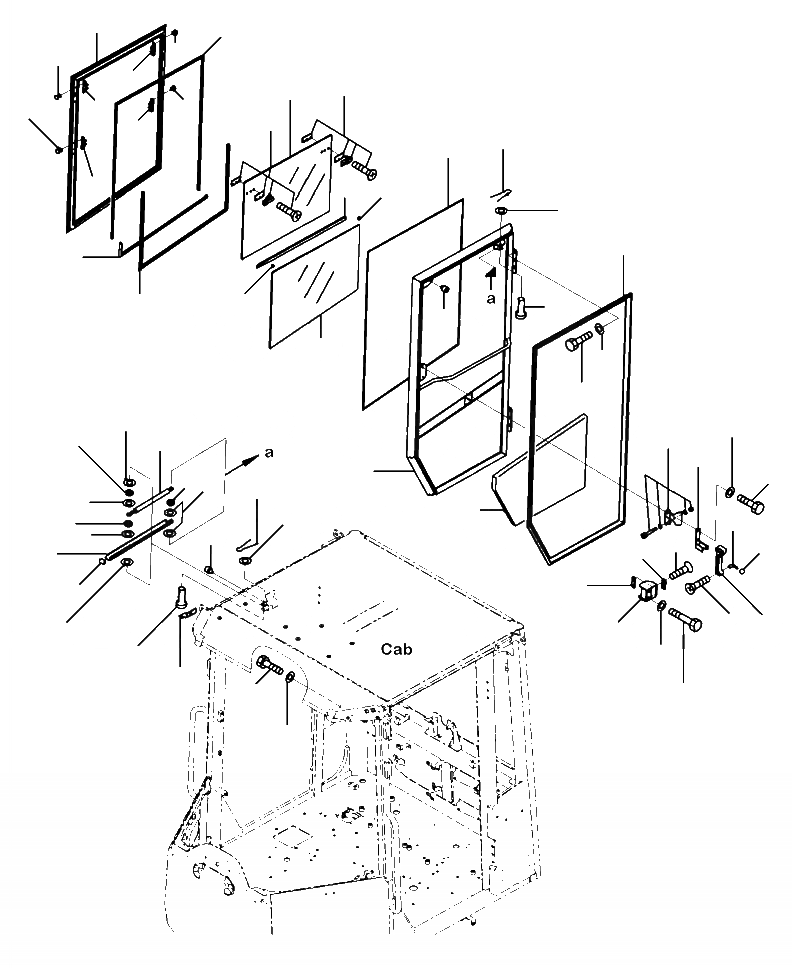 a
a
Cab