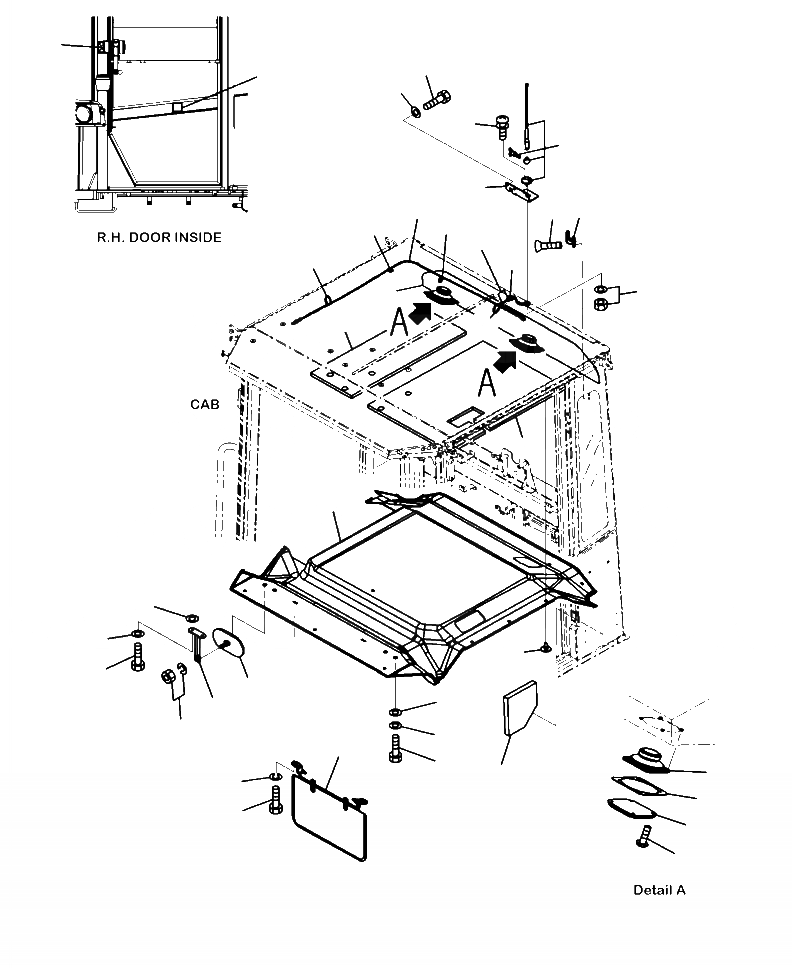 R.H. DOOR INSIDE

A

A

CAB

Detail A