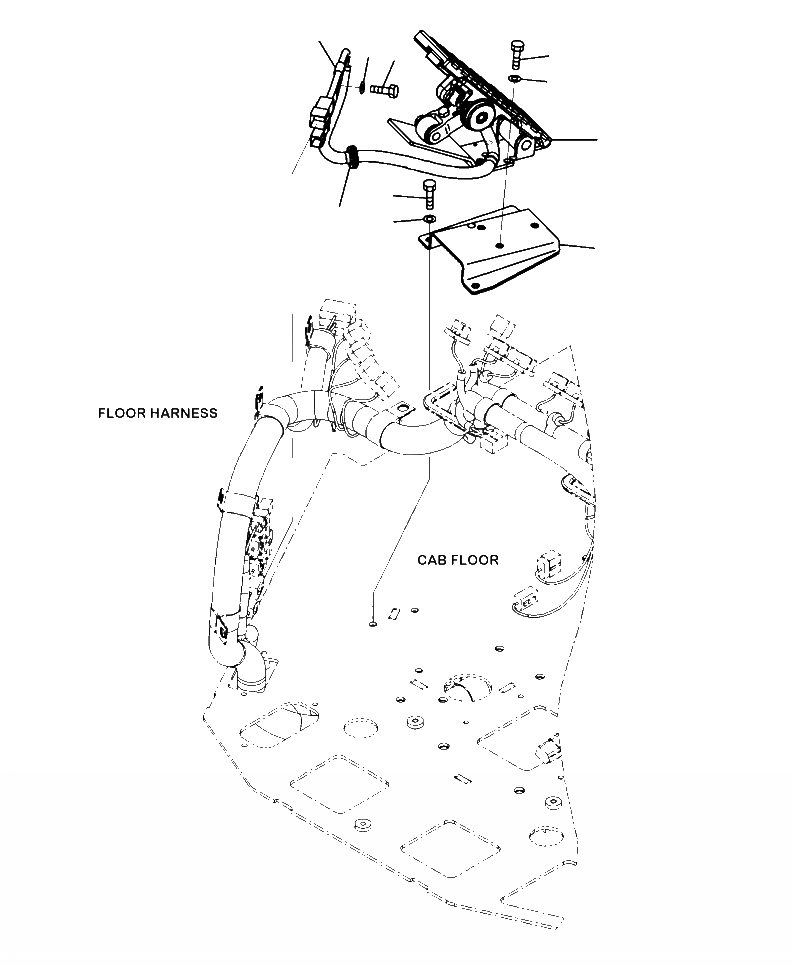 FLOOR HARNESS

CAB FLOOR