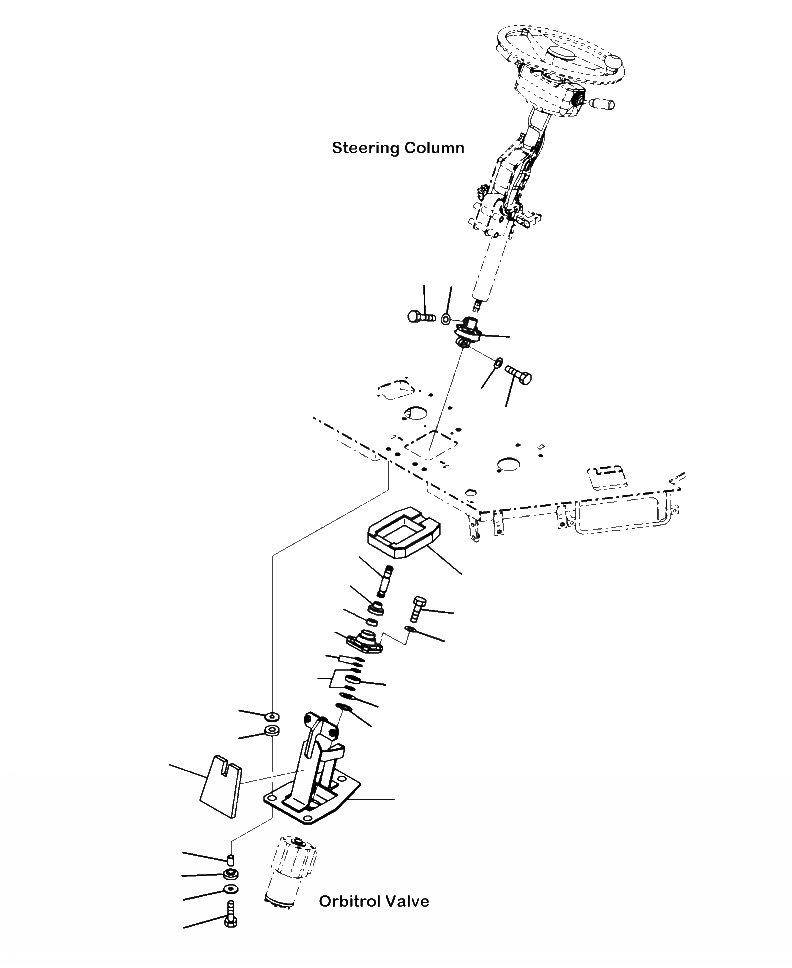 Steering Column

Orbitrol Valve