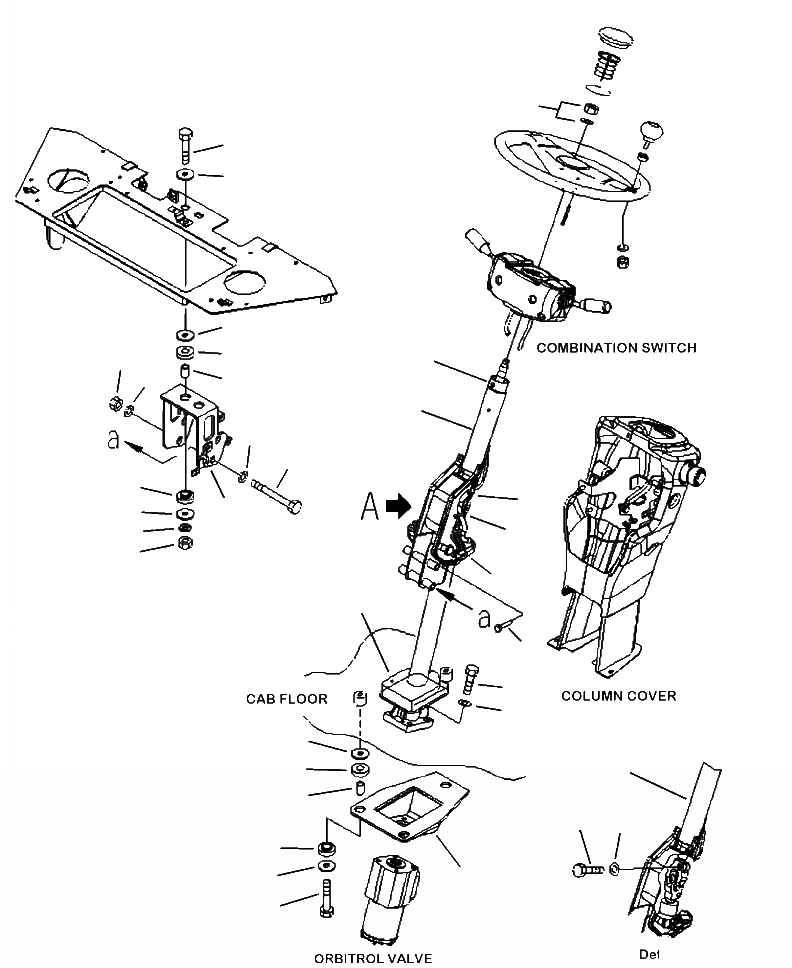 COMBINATION SWITCH

a

A

a

CAB FLOOR

COLUMN COVER

ORBITROL VALVE

Det