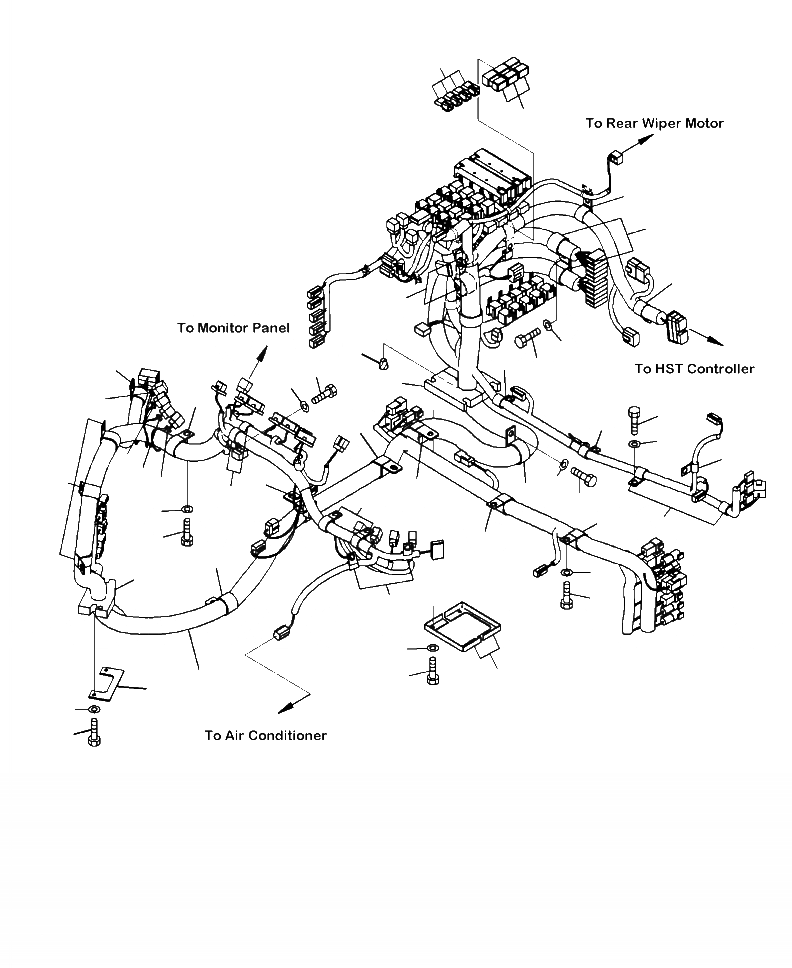 To Rear Wiper Motor

To Monitor Panel

To HST Controller

To Air Conditioner