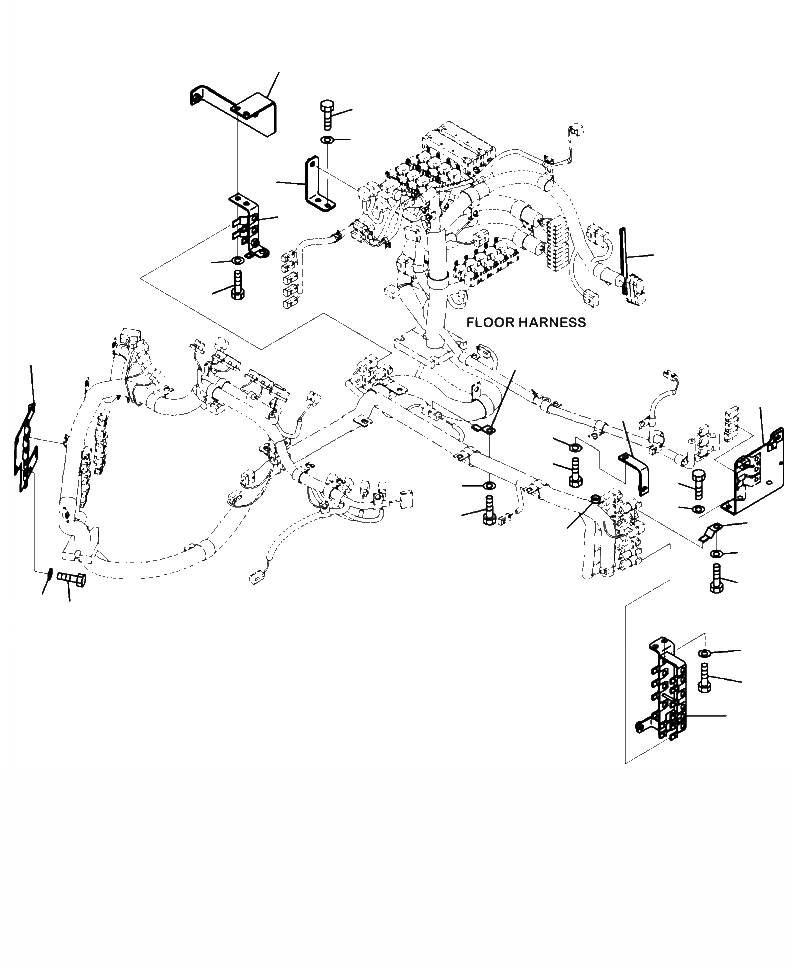 FLOOR HARNESS