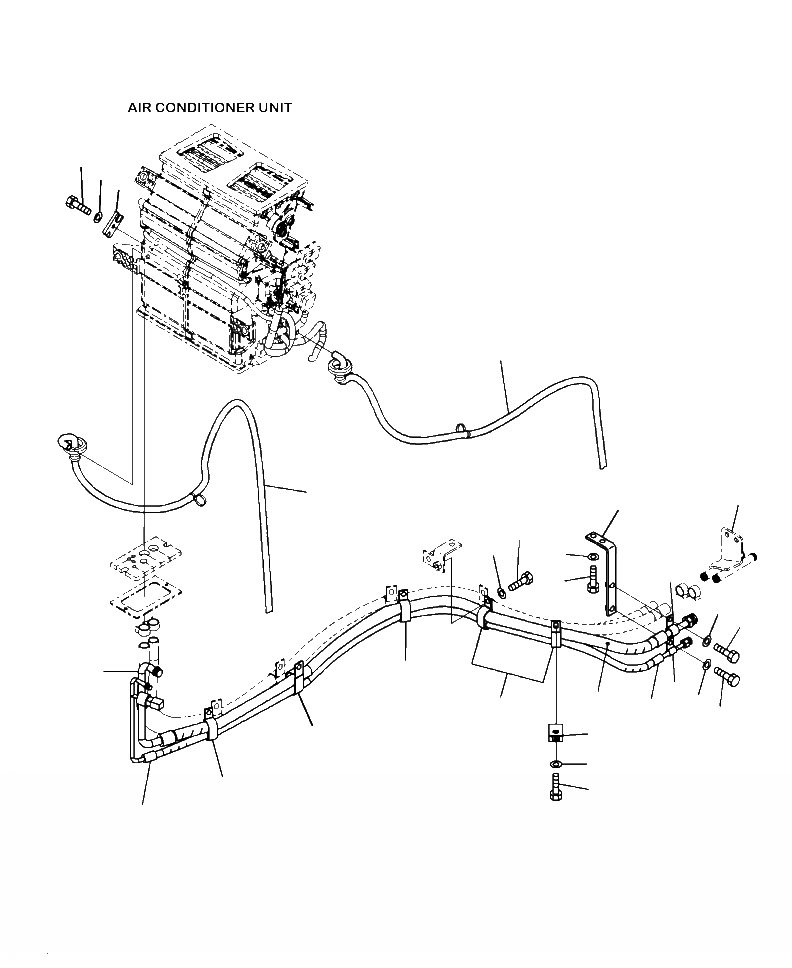 AIR CONDITIONER UNIT