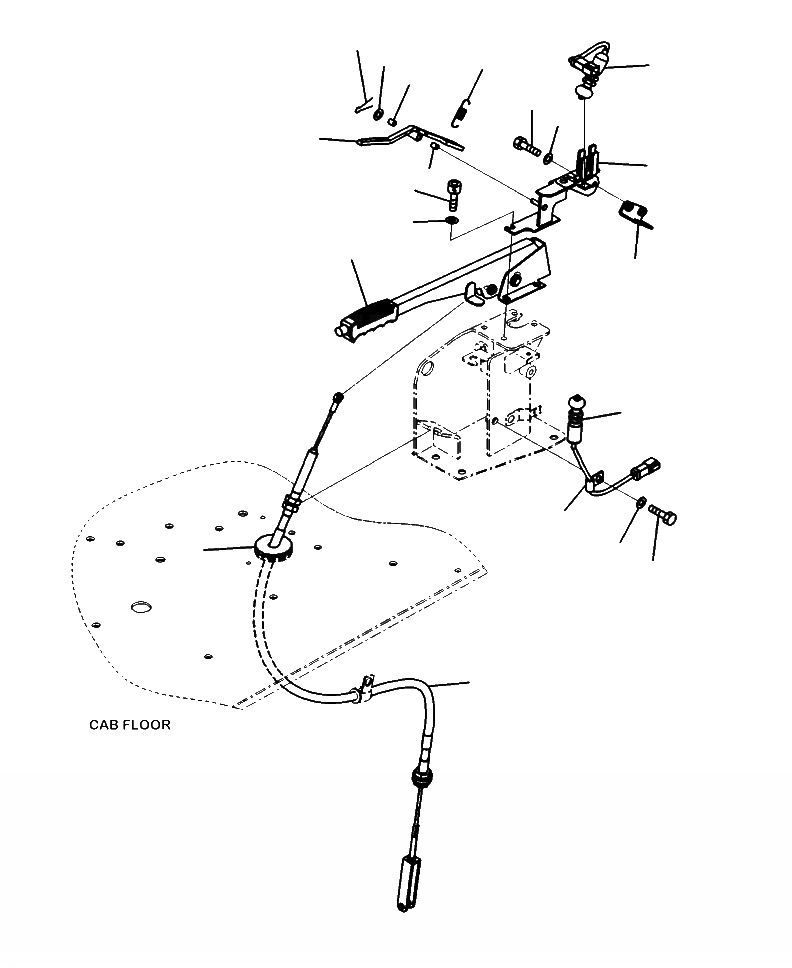 CAB FLOOR