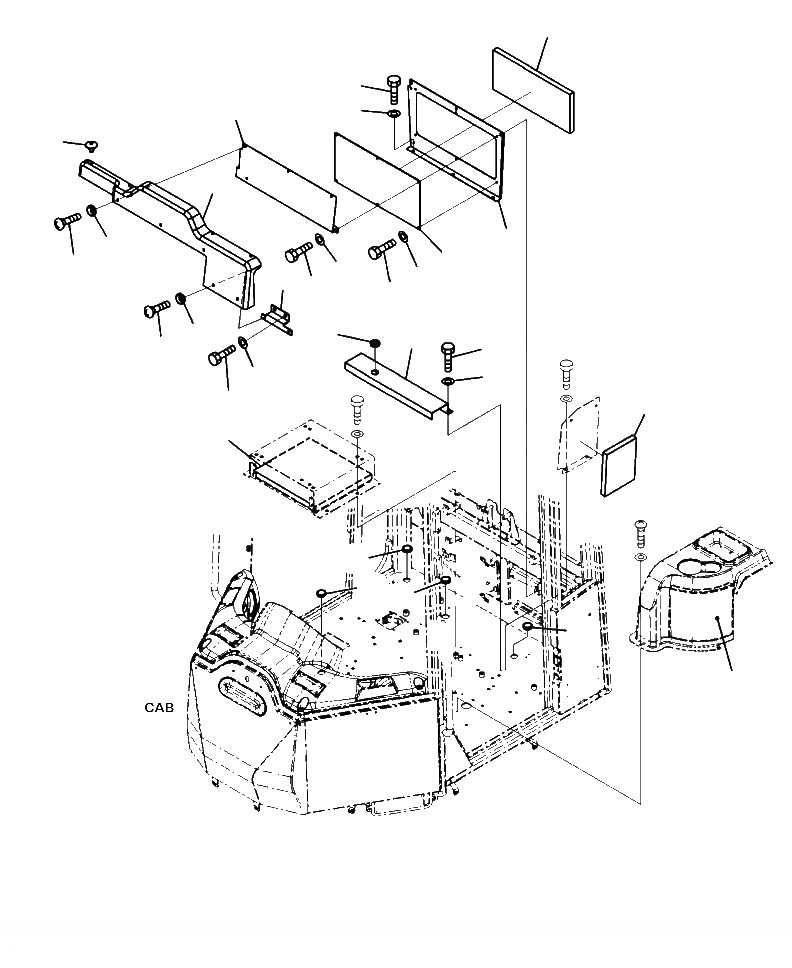 CAB