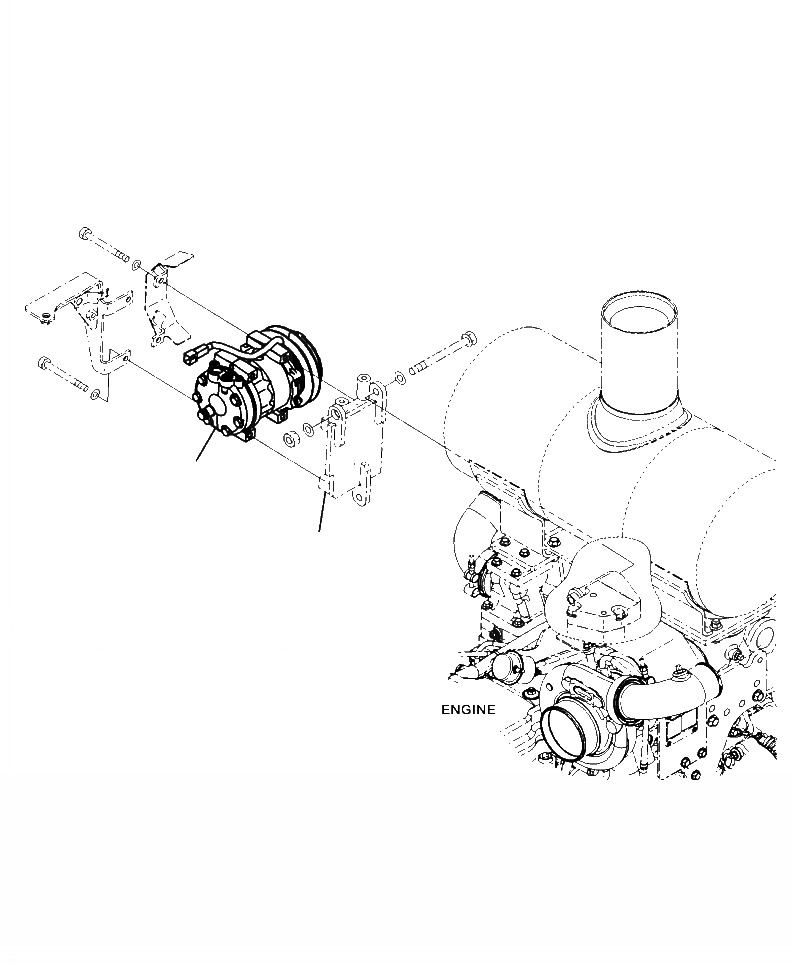 ENGINE