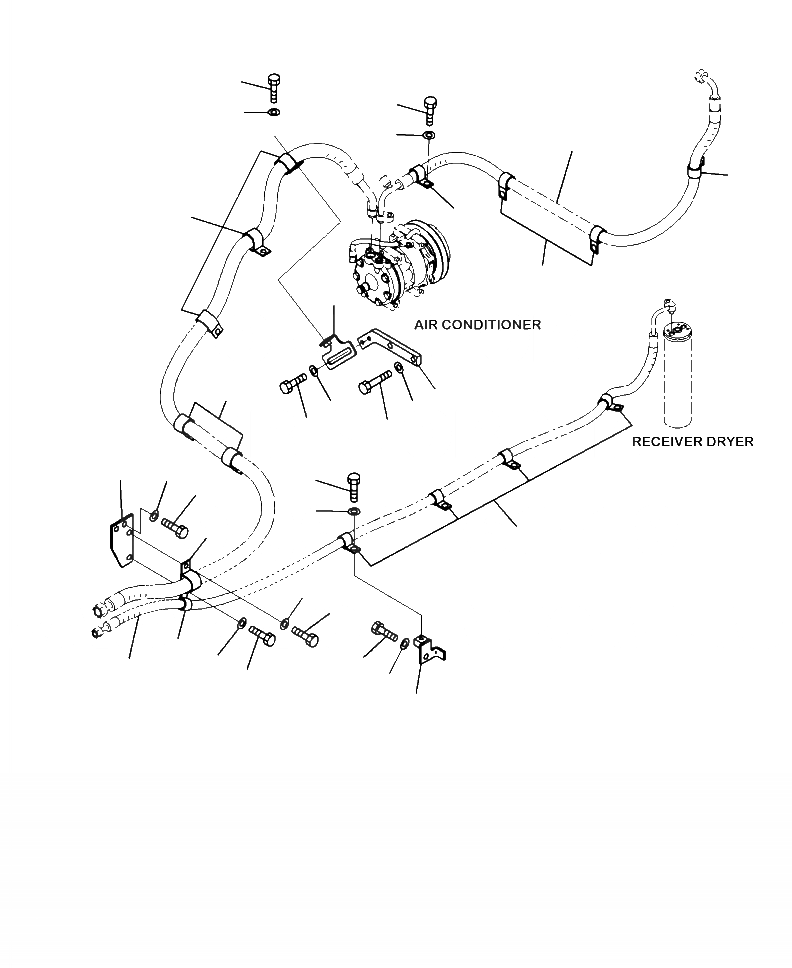 AIR CONDITIONER

RECEIVER DRYER