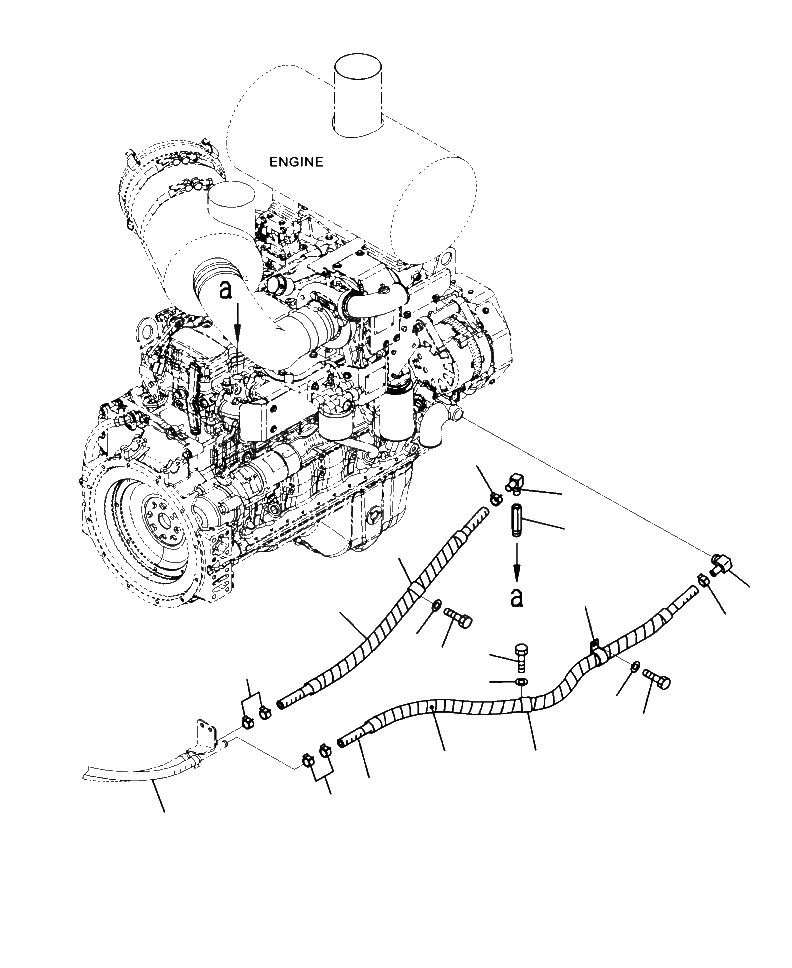 ENGINE

a

a