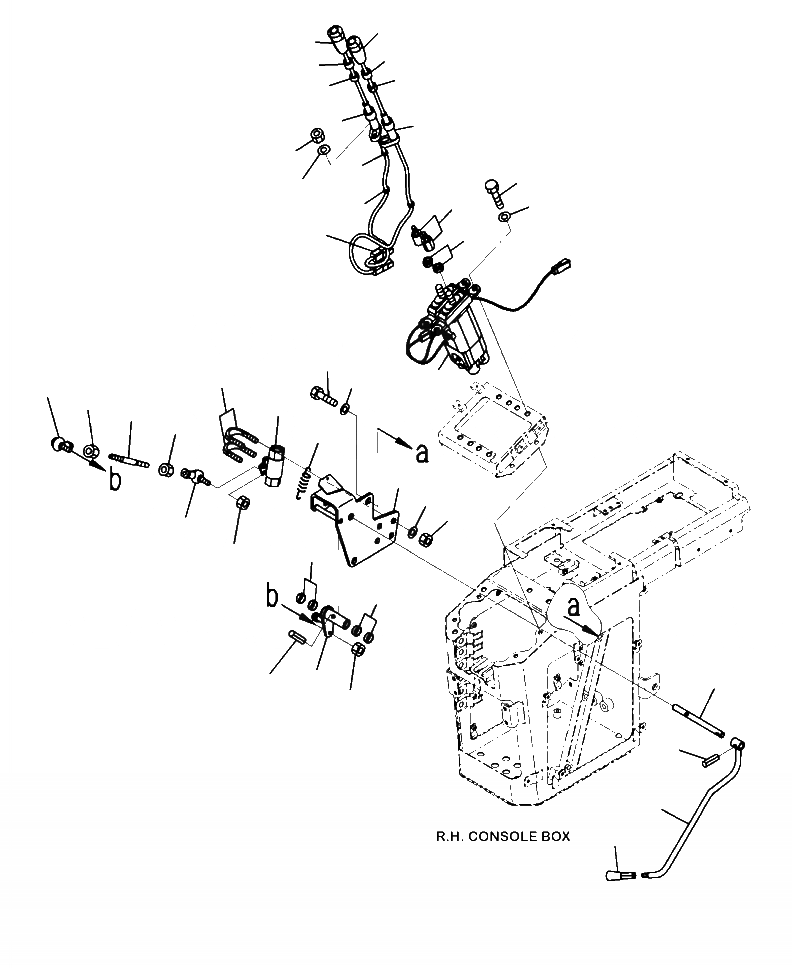 a
b
b
a
R.H. CONSOLE BOX