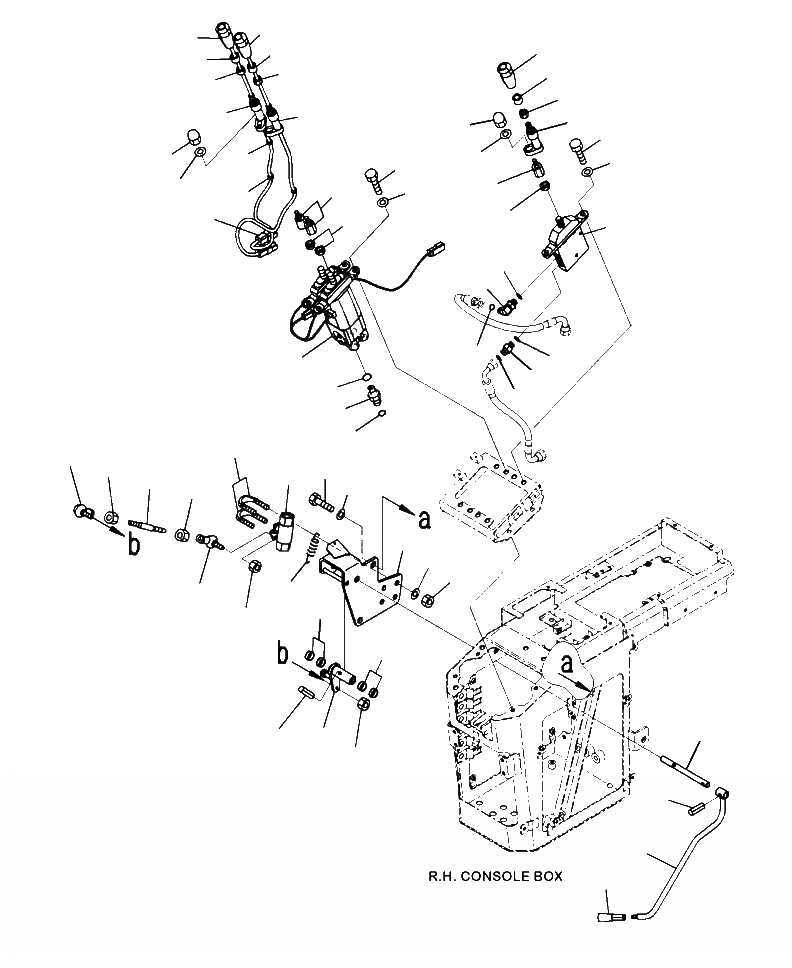 a
b
b
a
R.H. CONSOLE BOX