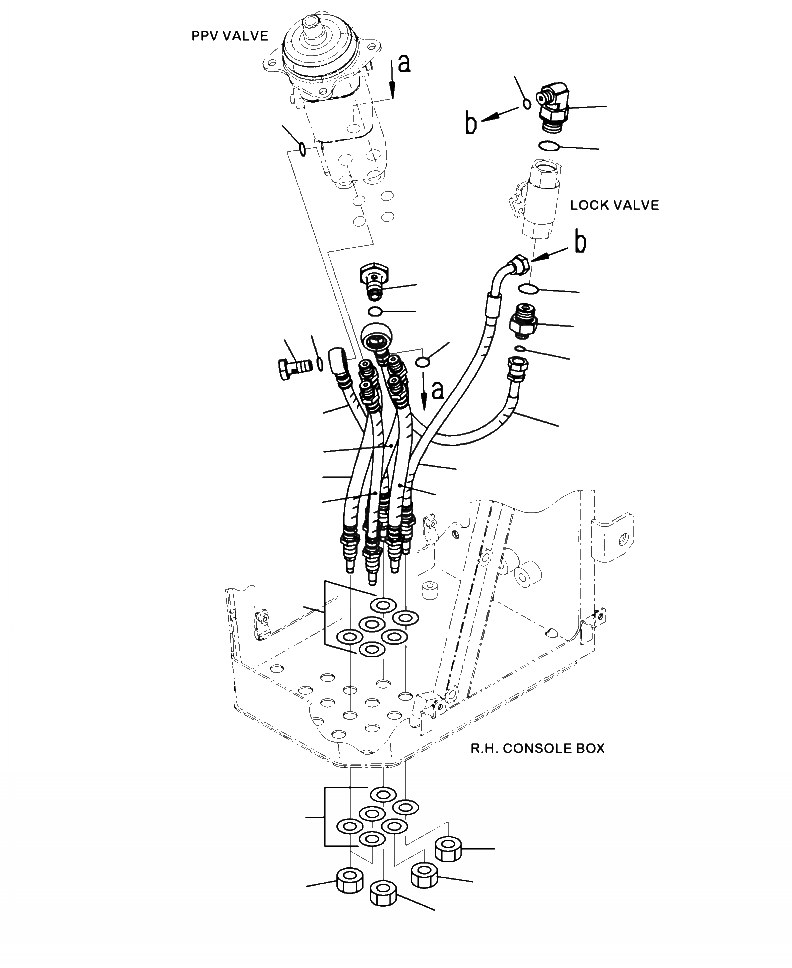 PPV VALVE

a

b

LOCK VALVE

b

a

R.H. CONSOLE BOX