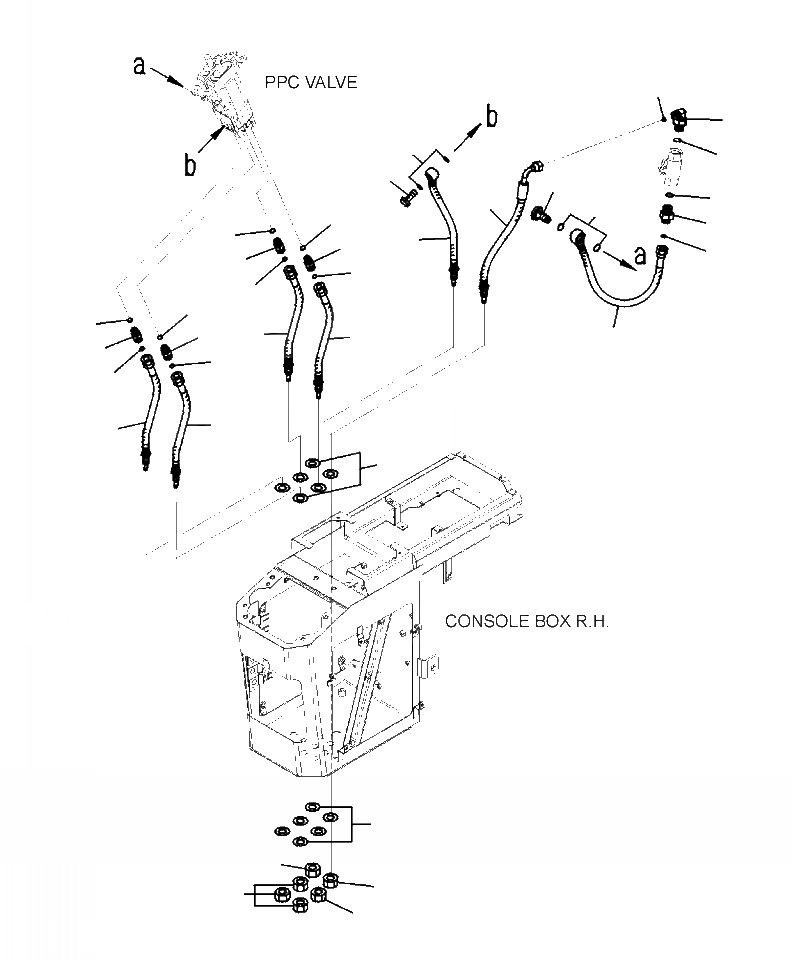 a

PPC VALVE

b

b

a

CONSOLE BOX R.H.