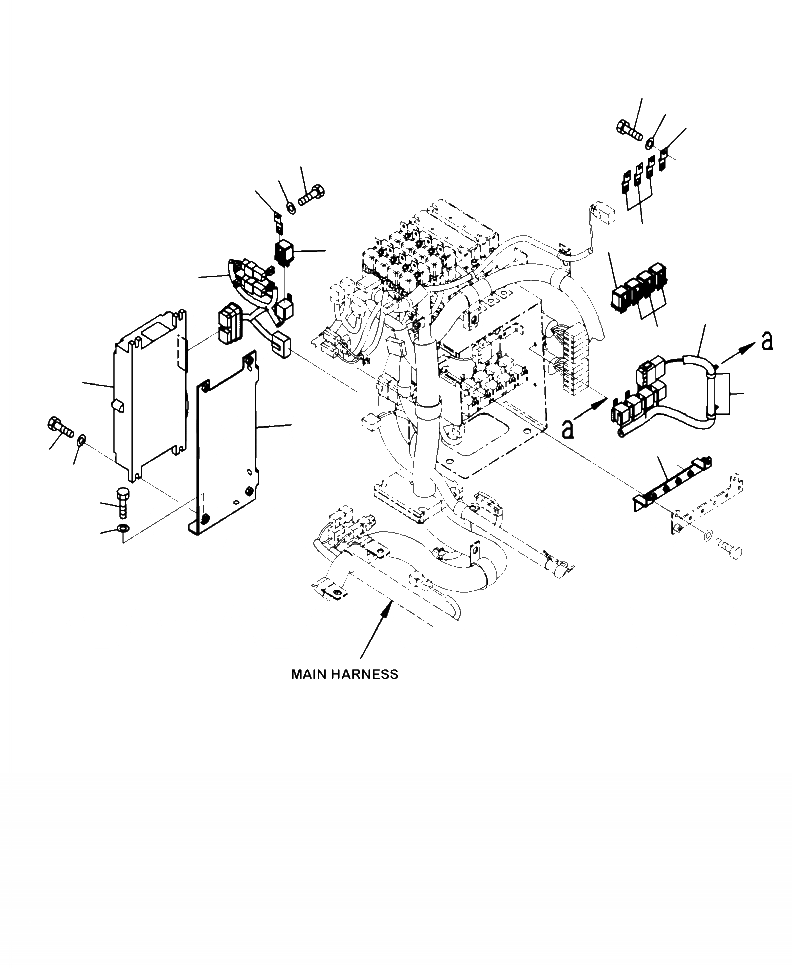 a

a

MAIN HARNESS