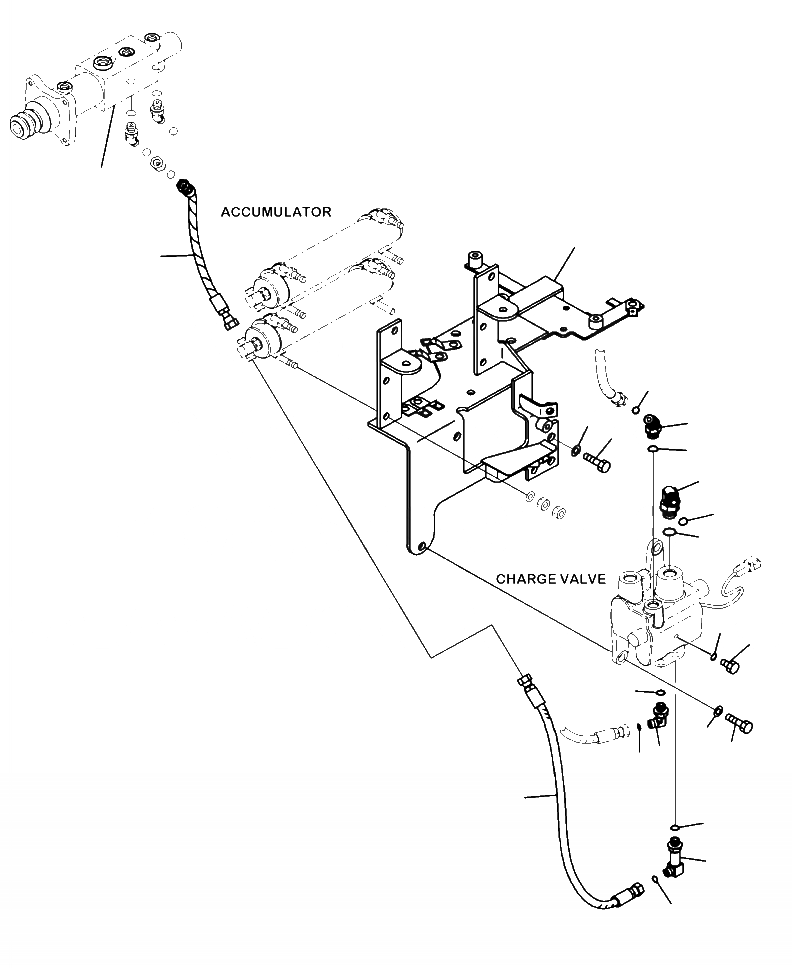 ACCUMULATOR

CHARGE VALVE