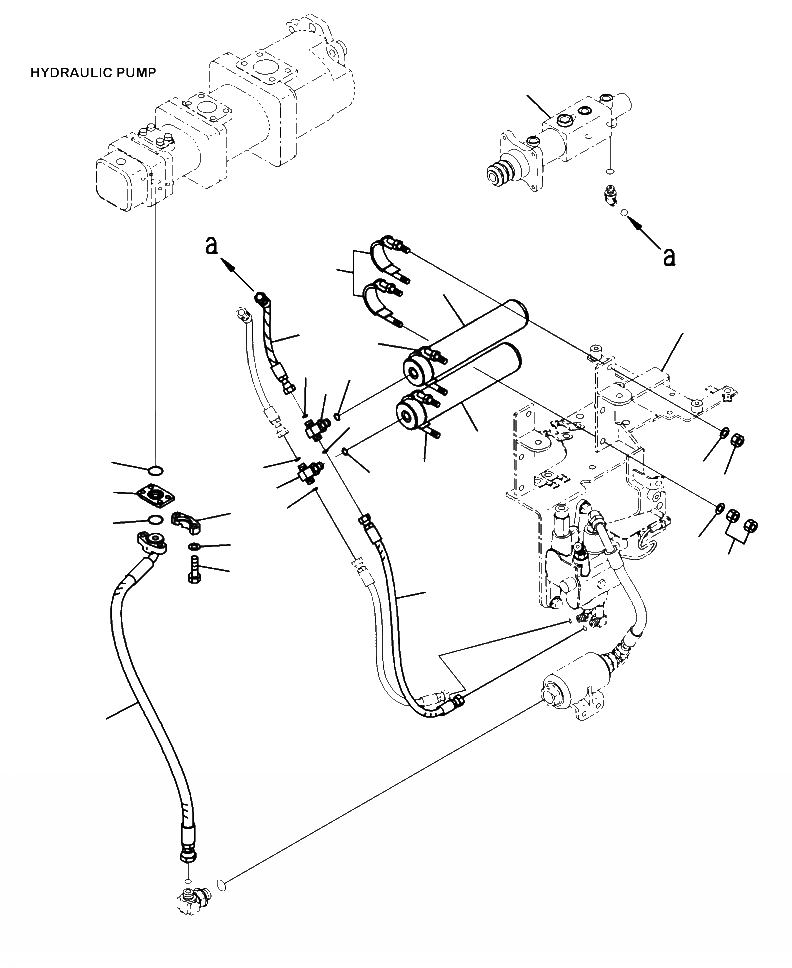 HYDRAULIC PUMP

a

a