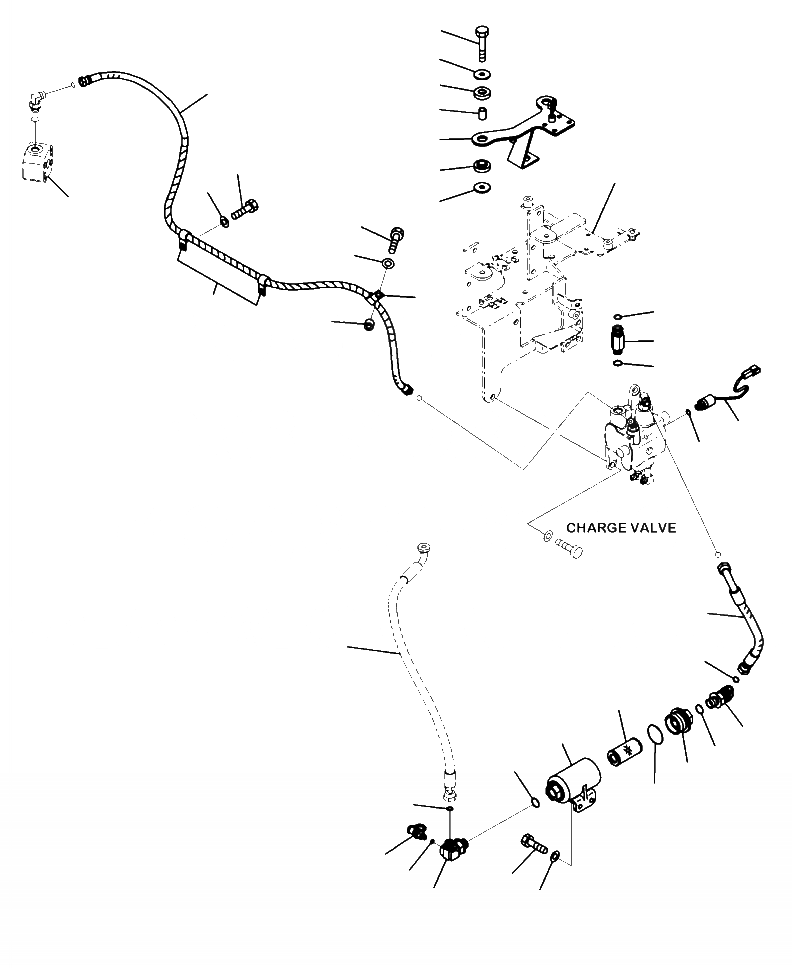 CHARGE VALVE