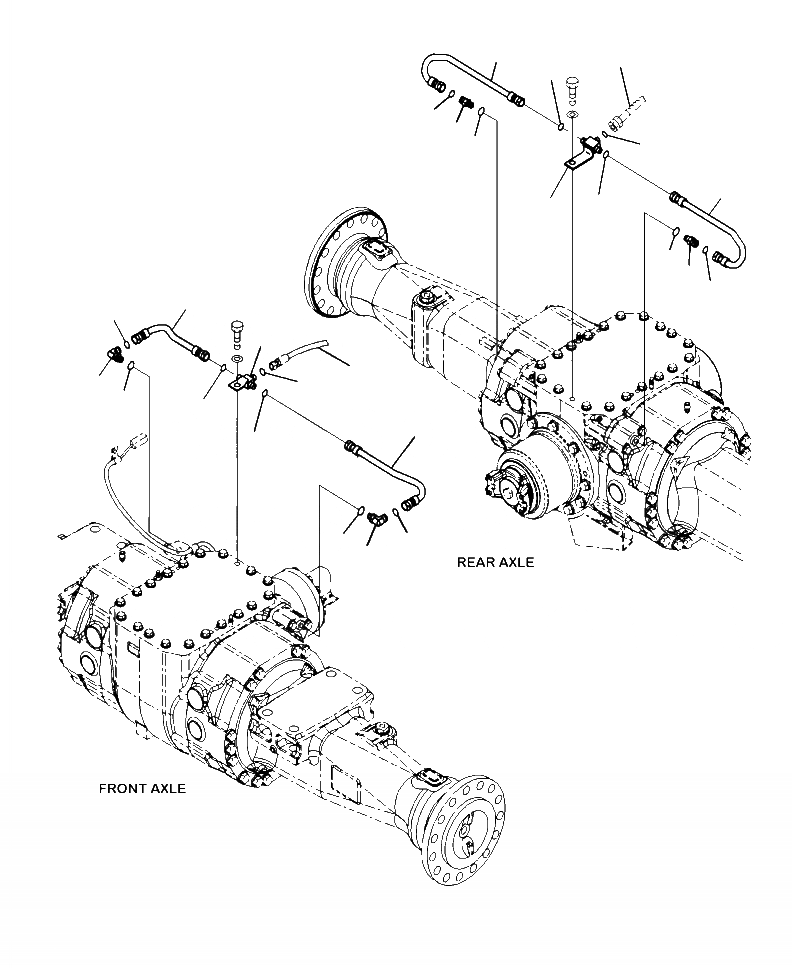 REAR AXLE

FRONT AXLE