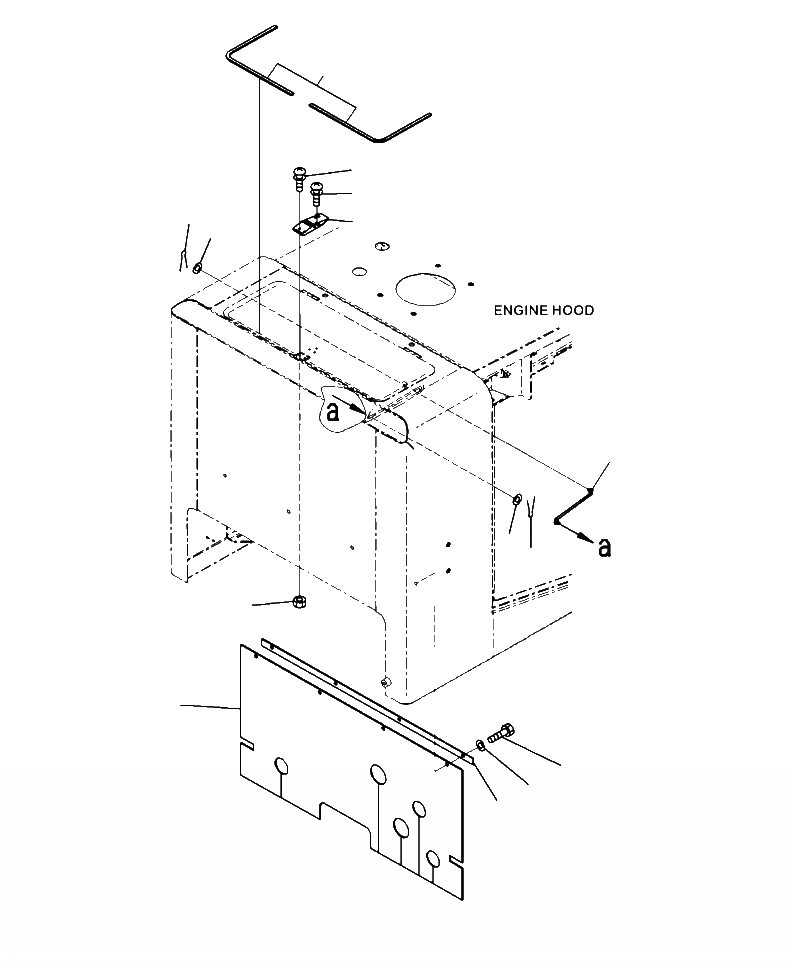 ENGINE HOOD

a

a