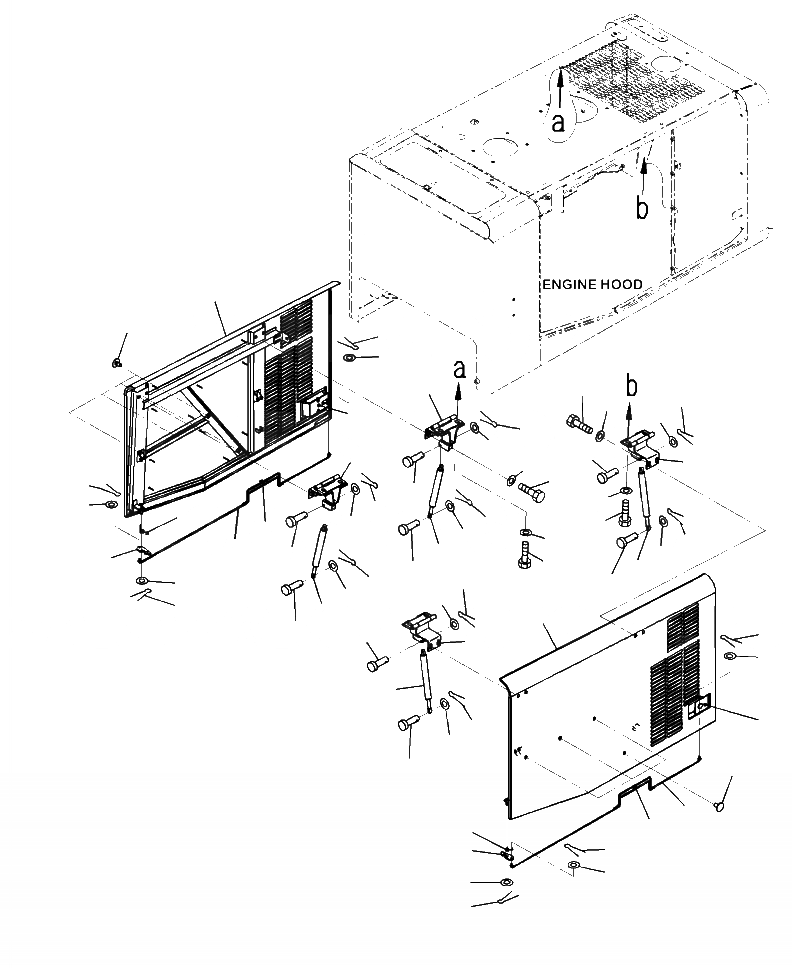 a
b
ENGINE HOOD
a
b