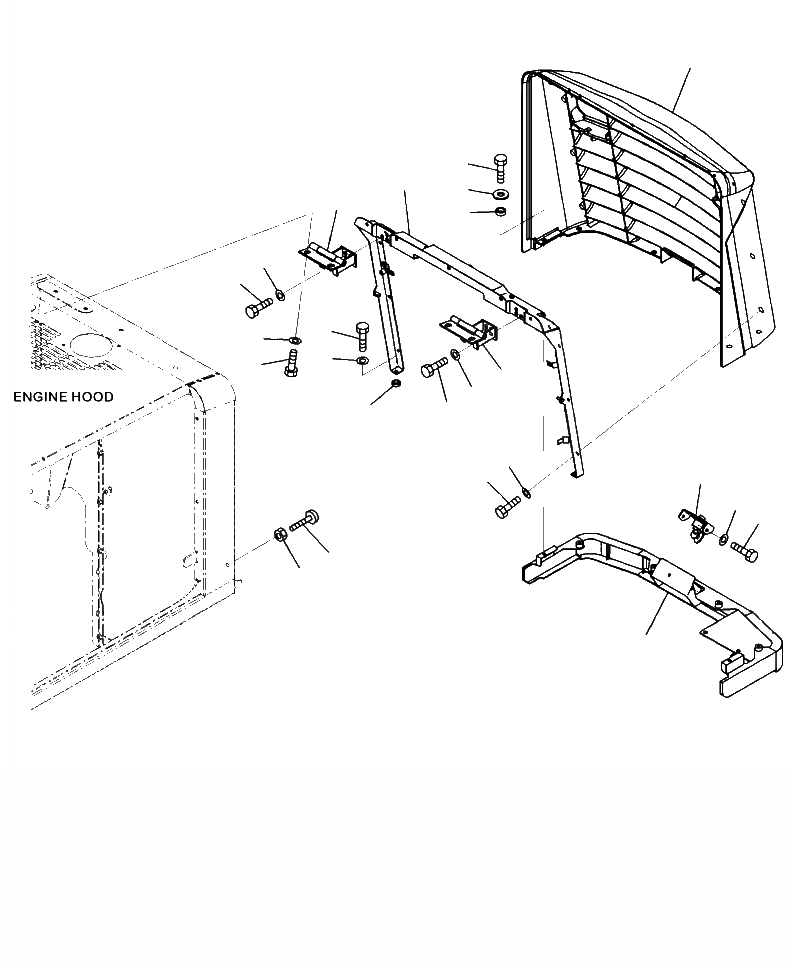 ENGINE HOOD