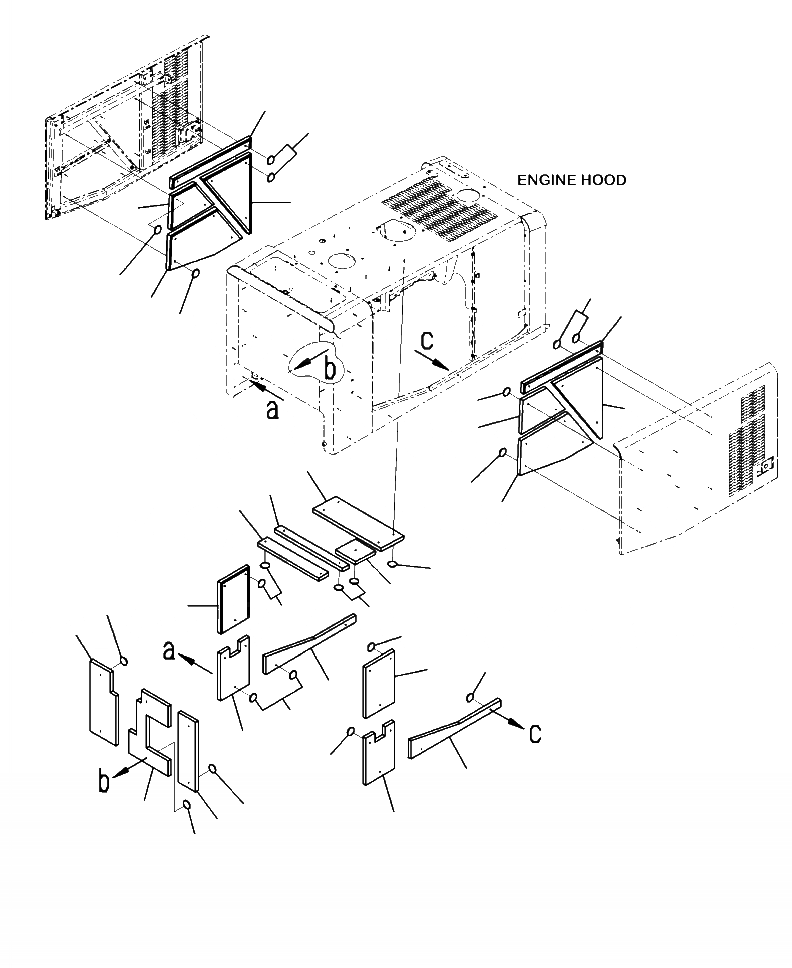 ENGINE HOOD

c

b

a

a

c

b