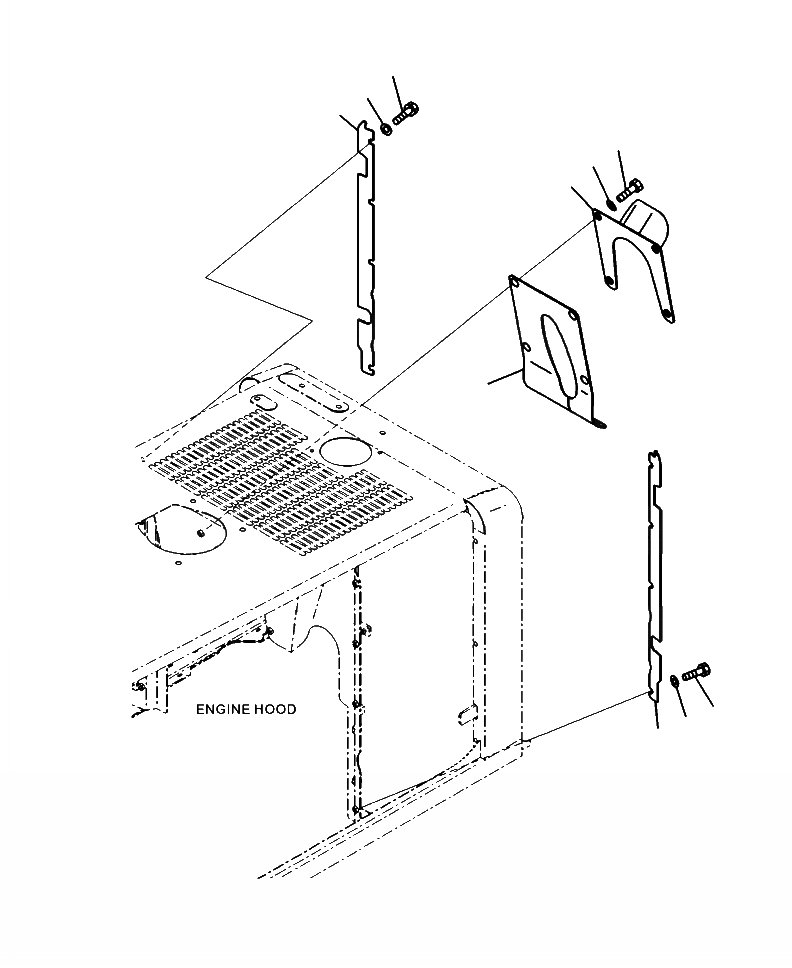 ENGINE HOOD