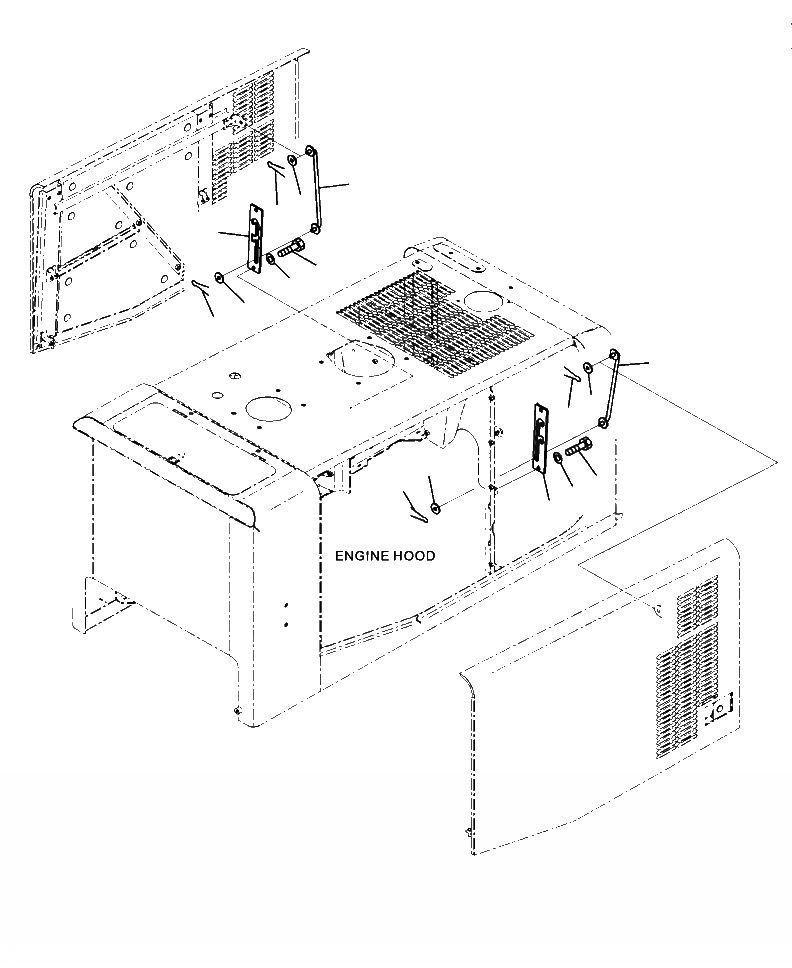 ENGINE HOOD