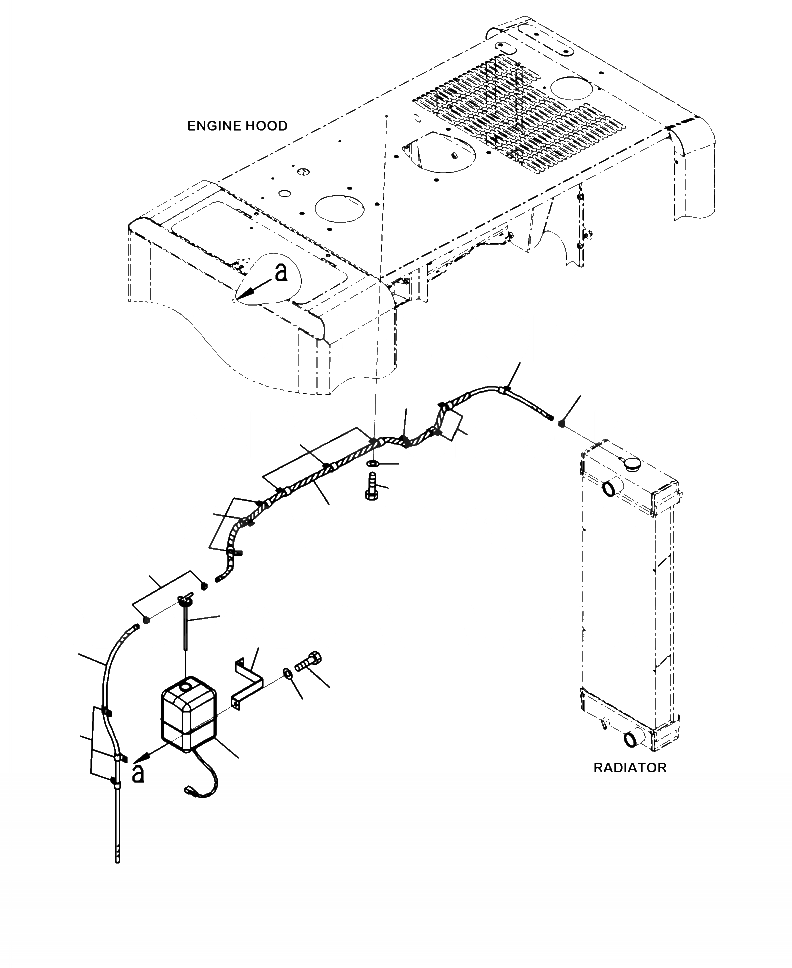 ENGINE HOOD

a

a

RADIATOR