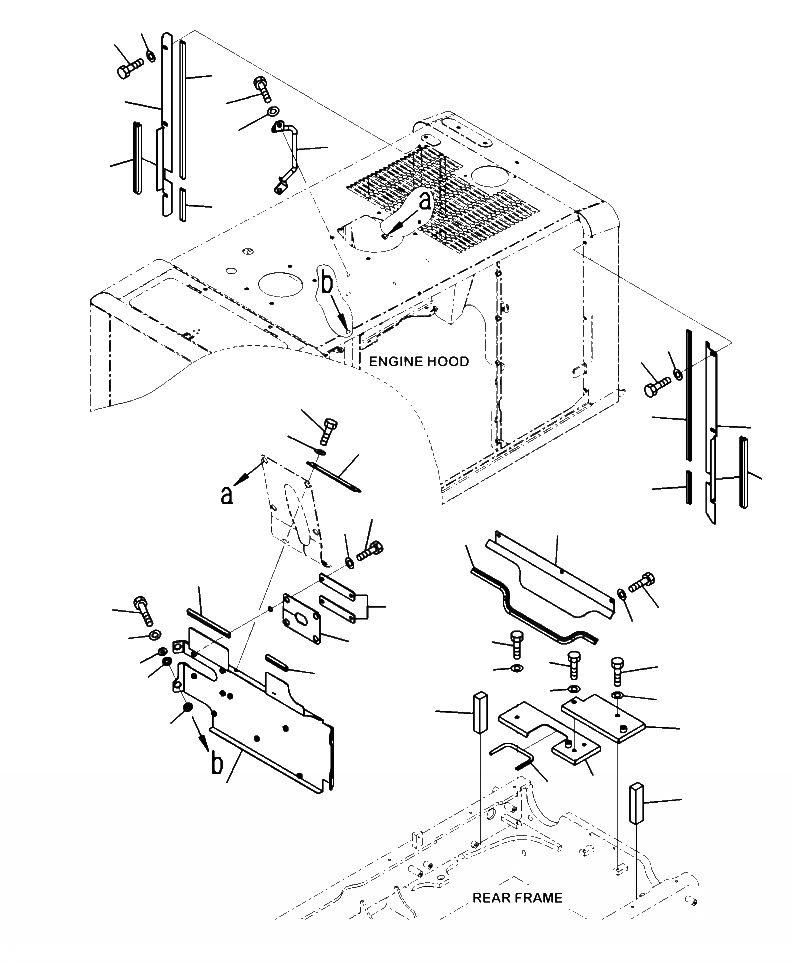 a

b

ENGINE HOOD

a

b

REAR FRAME