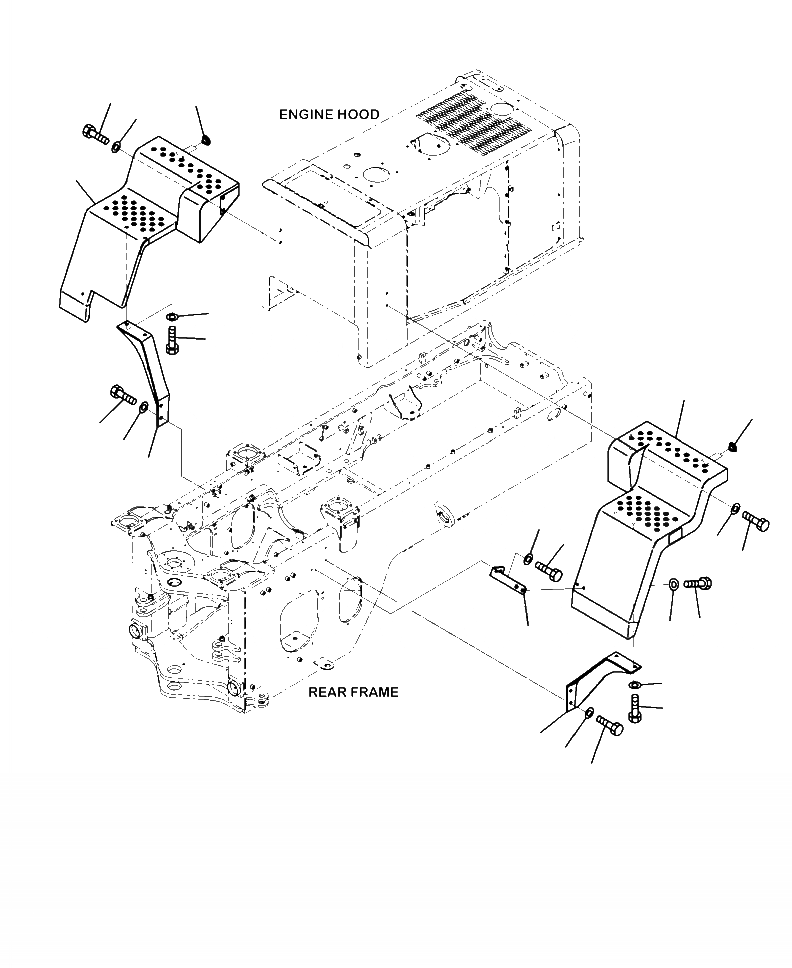 ENGINE HOOD

REAR FRAME