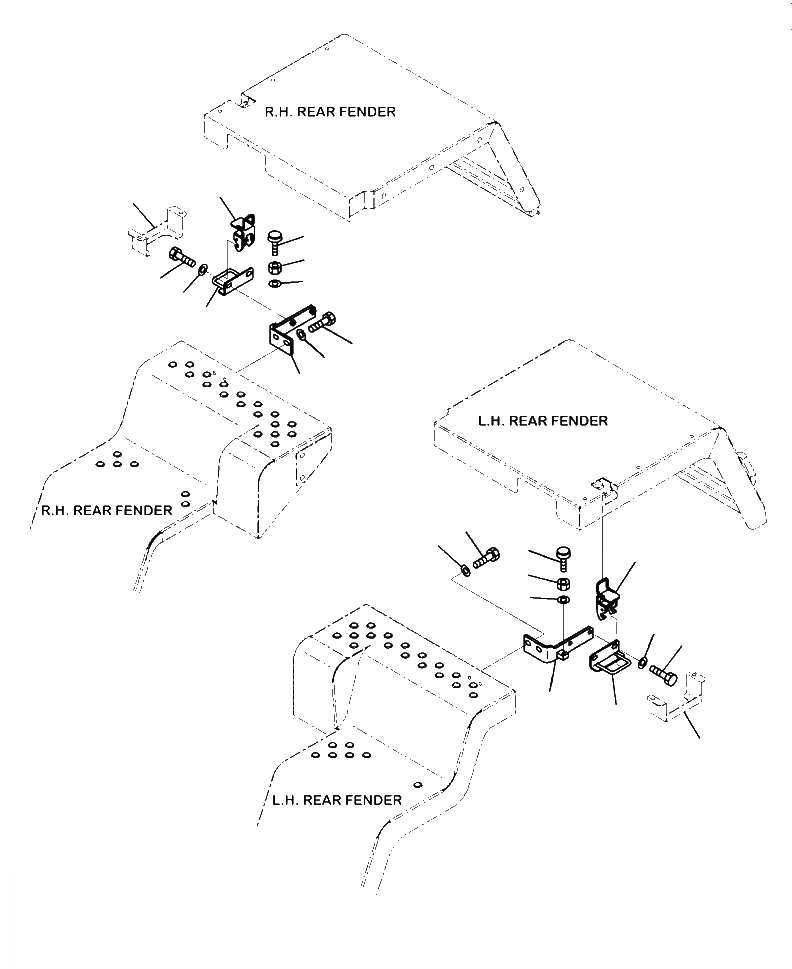 R.H. REAR FENDER

R.H. REAR FENDER

L.H. REAR FENDER

L.H. REAR FENDER