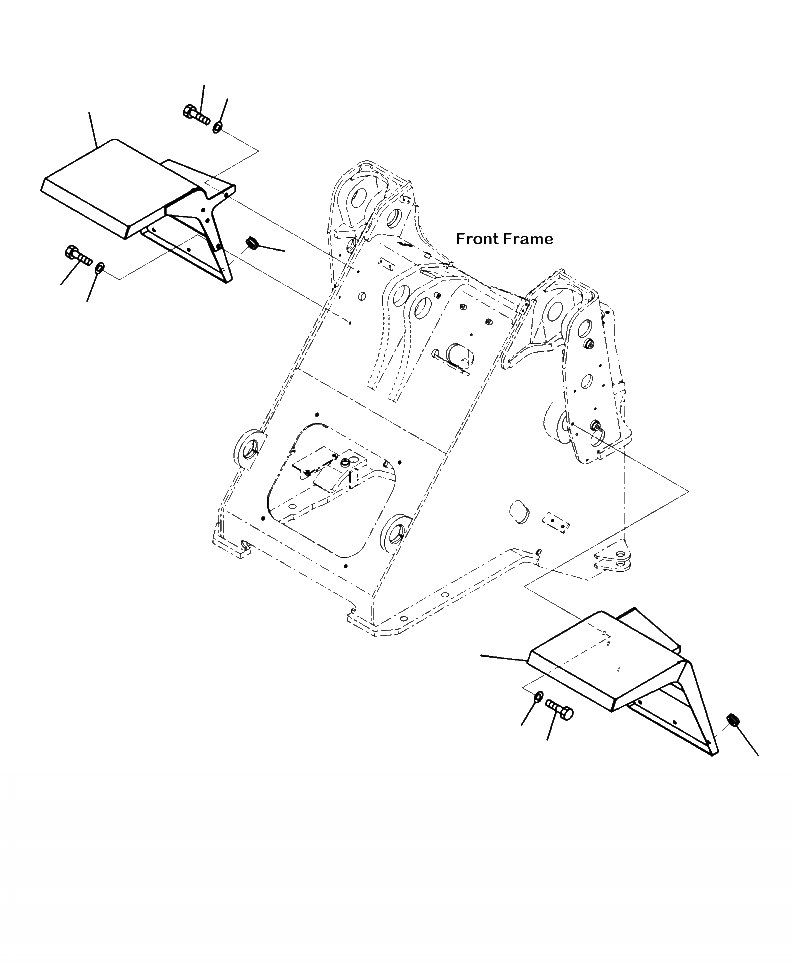 Front Frame