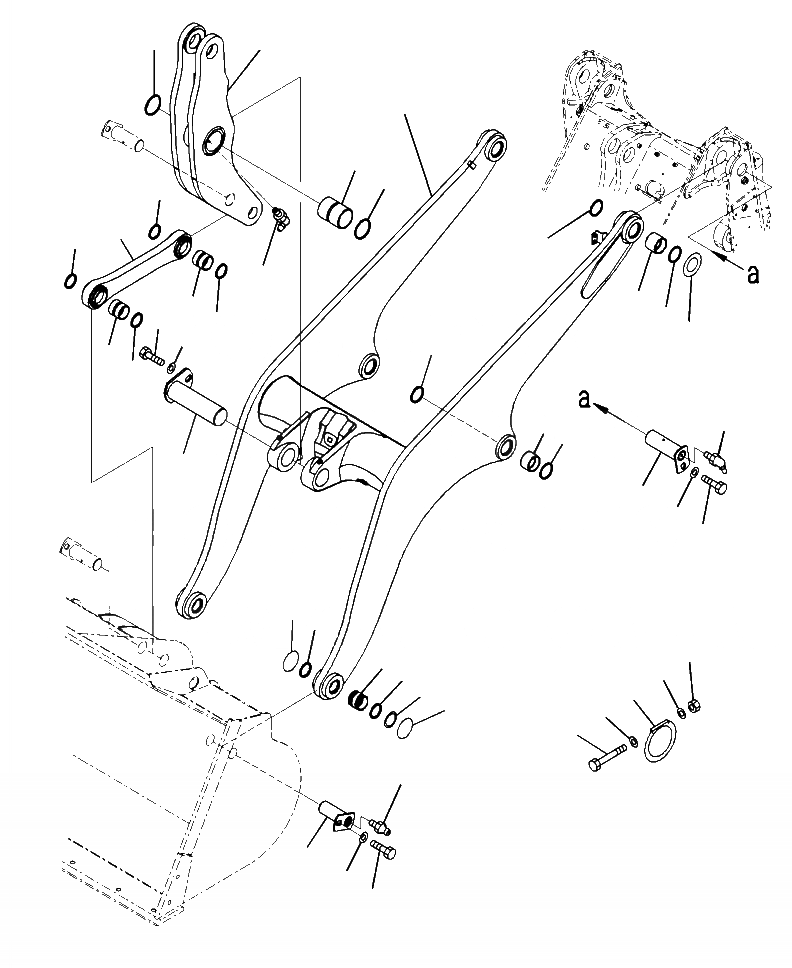 a

a