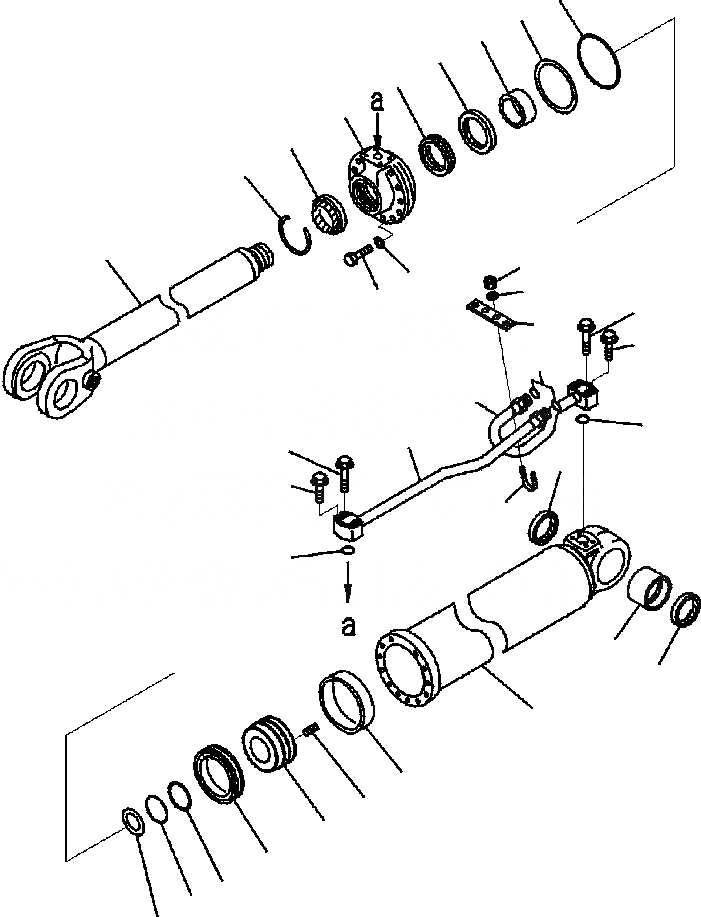 a

a