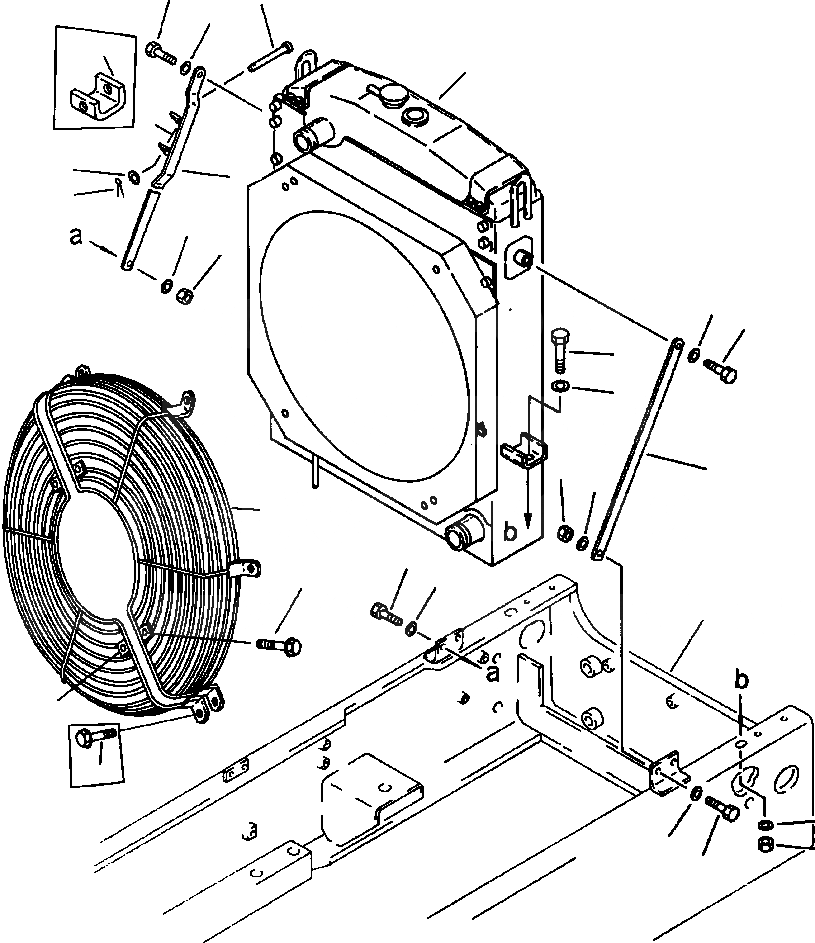 a
b
a
b