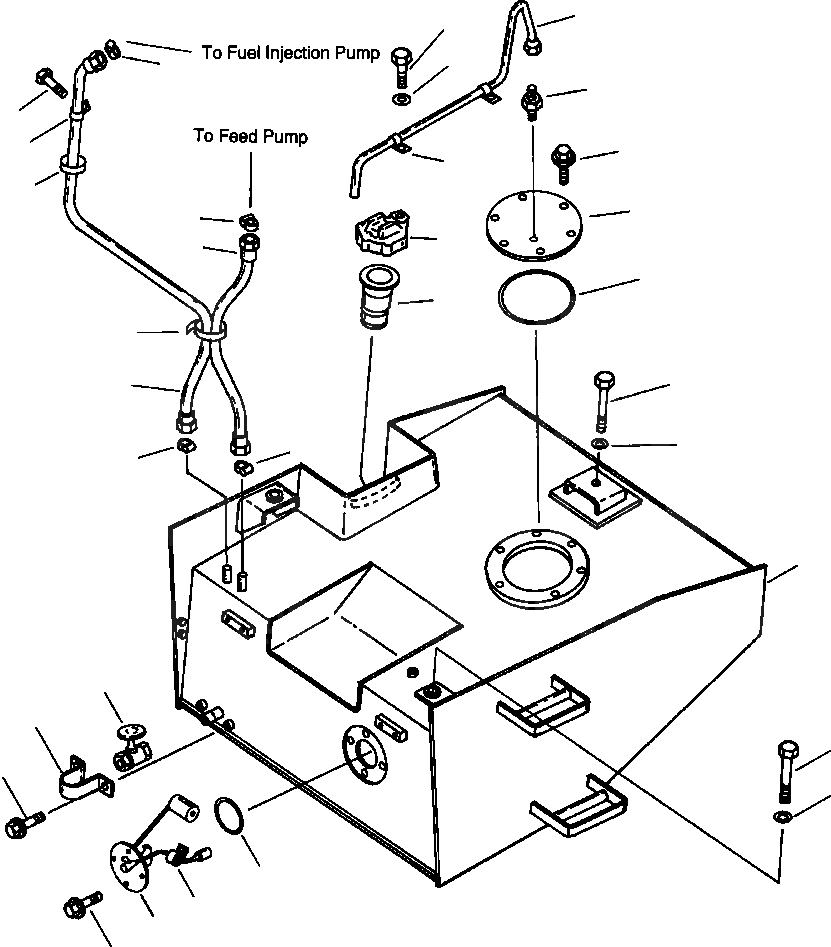 To Fuel Injection Pump

To Feed Pump