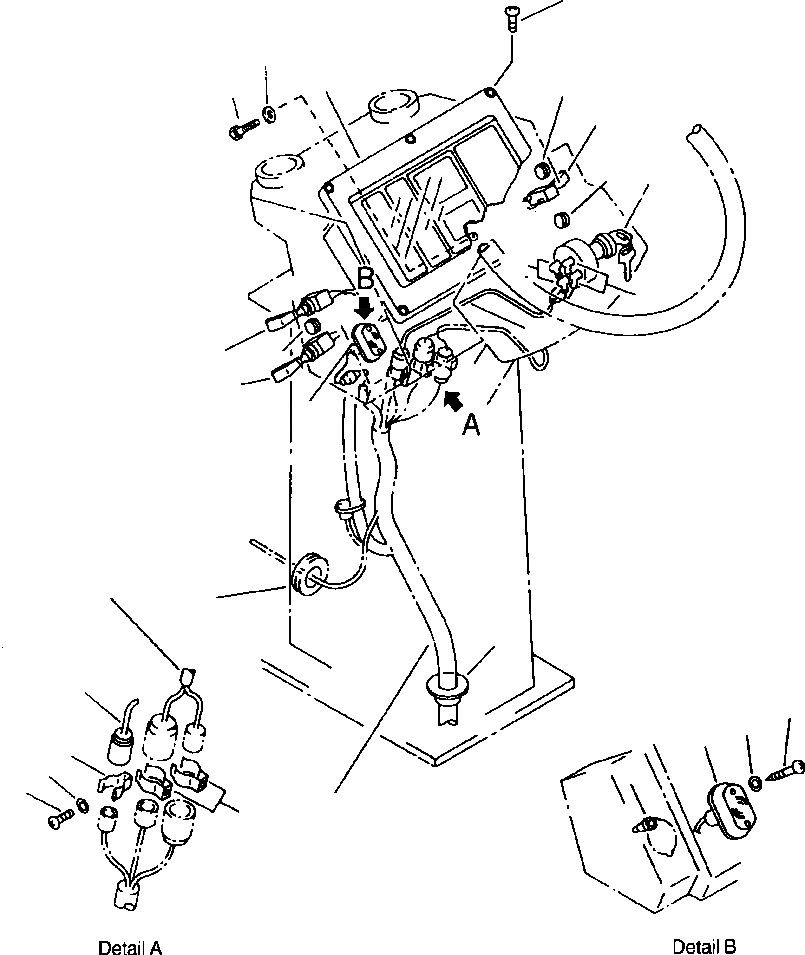 B

A

Detail A

Detail B