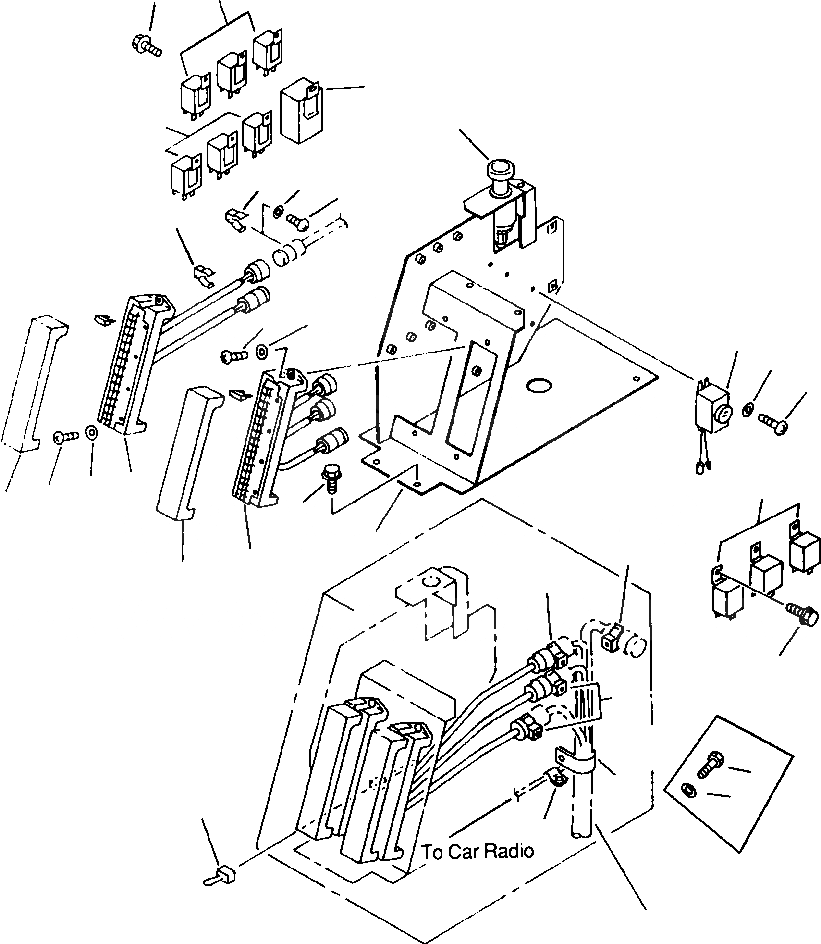 To Car Radio